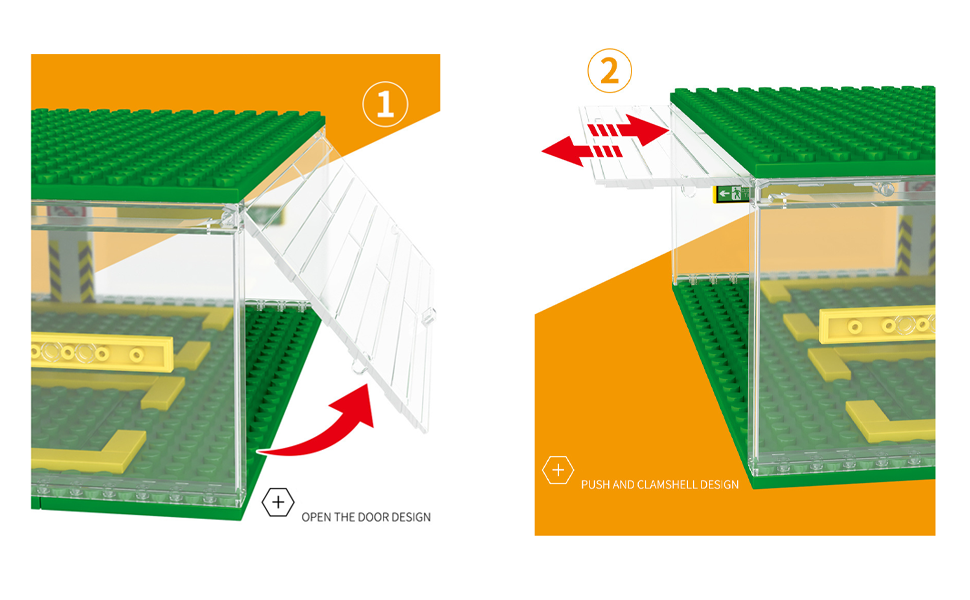 1

OPEN THE DOOR DESIGN

2

PUSH AND CLAMSHELL DESIGN