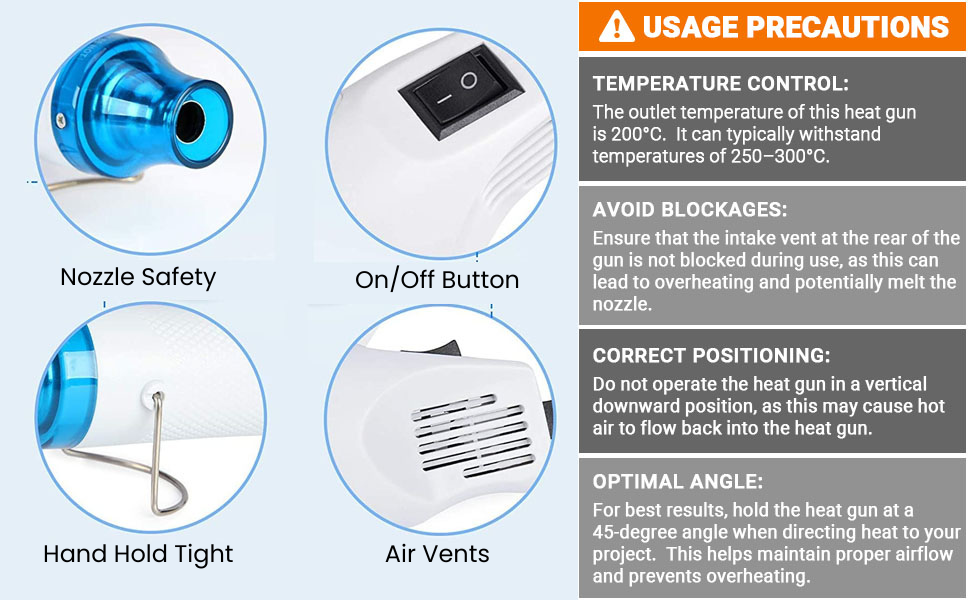 Nozzle Safety

On/Off Button

Hand Hold Tight

Air Vents

USAGE PRECAUTIONS

TEMPERATURE CONTROL:
The outlet temperature of this heat gun is 200°C. It can typically withstand temperatures of 250–300°C.

AVOID BLOCKAGES:
Ensure that the intake vent at the rear of the gun is not blocked during use, as this can lead to overheating and potentially melt the nozzle.

CORRECT POSITIONING:
Do not operate the heat gun in a vertical downward position, as this may cause hot air to flow back into the heat gun.

OPTIMAL ANGLE:
For best results, hold the heat gun at a 45-degree angle when directing heat to your project. This helps maintain proper airflow and prevents overheating.