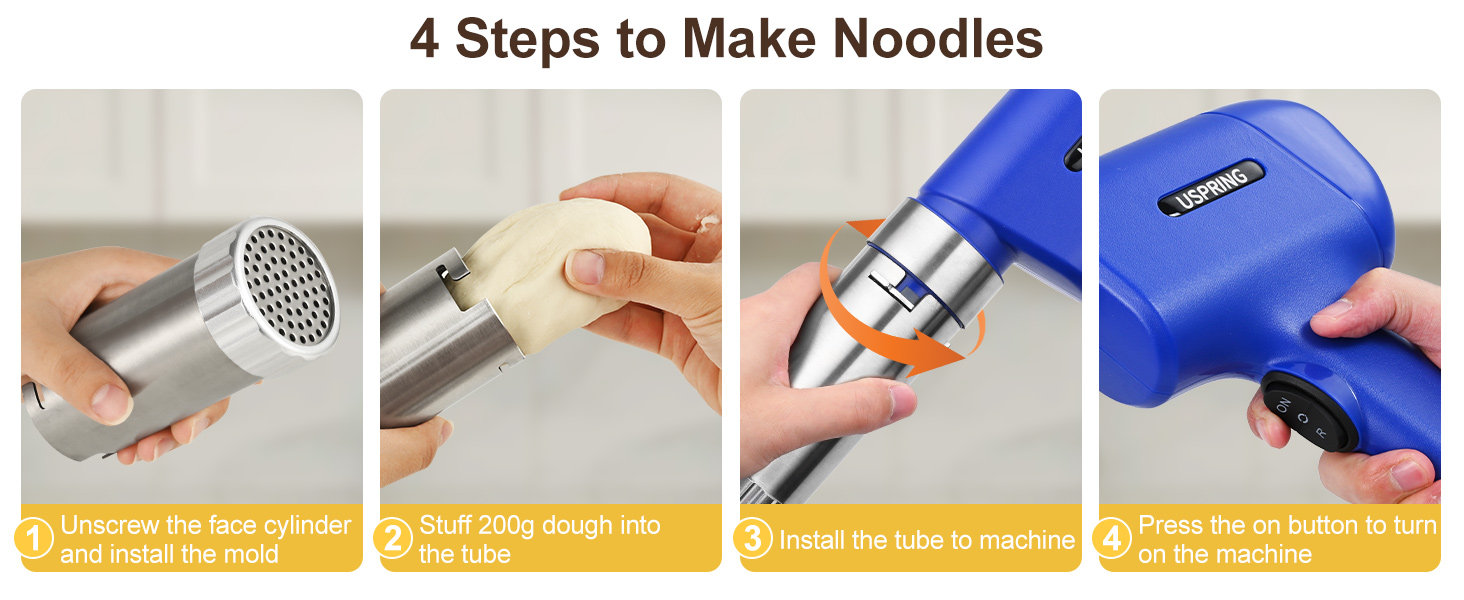 4 Steps to Make Noodles

1 Unscrew the face cylinder and install the mold

2 Stuff 200g dough into the tube

3 Install the tube to machine

USPRING

ON O R

4 Press the on button to turn on the machine