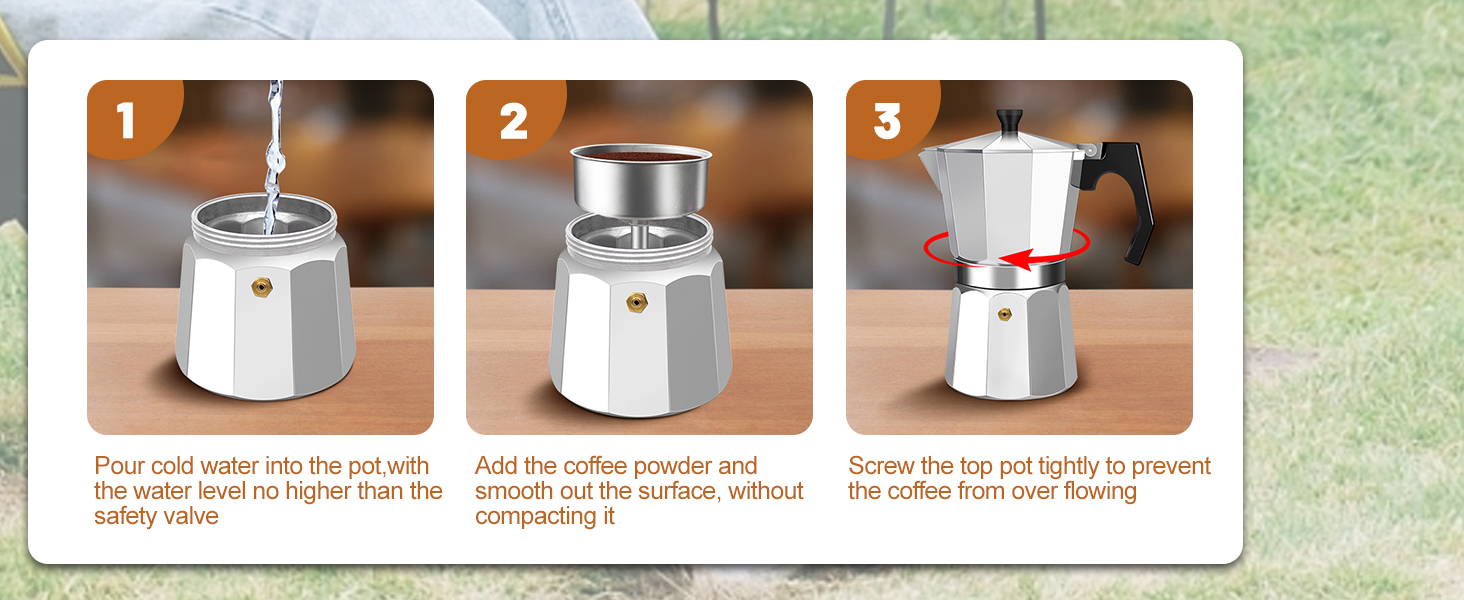 1

Pour cold water into the pot,with the water level no higher than the safety valve

2

Add the coffee powder and smooth out the surface, without compacting it

3

Screw the top pot tightly to prevent the coffee from over flowing