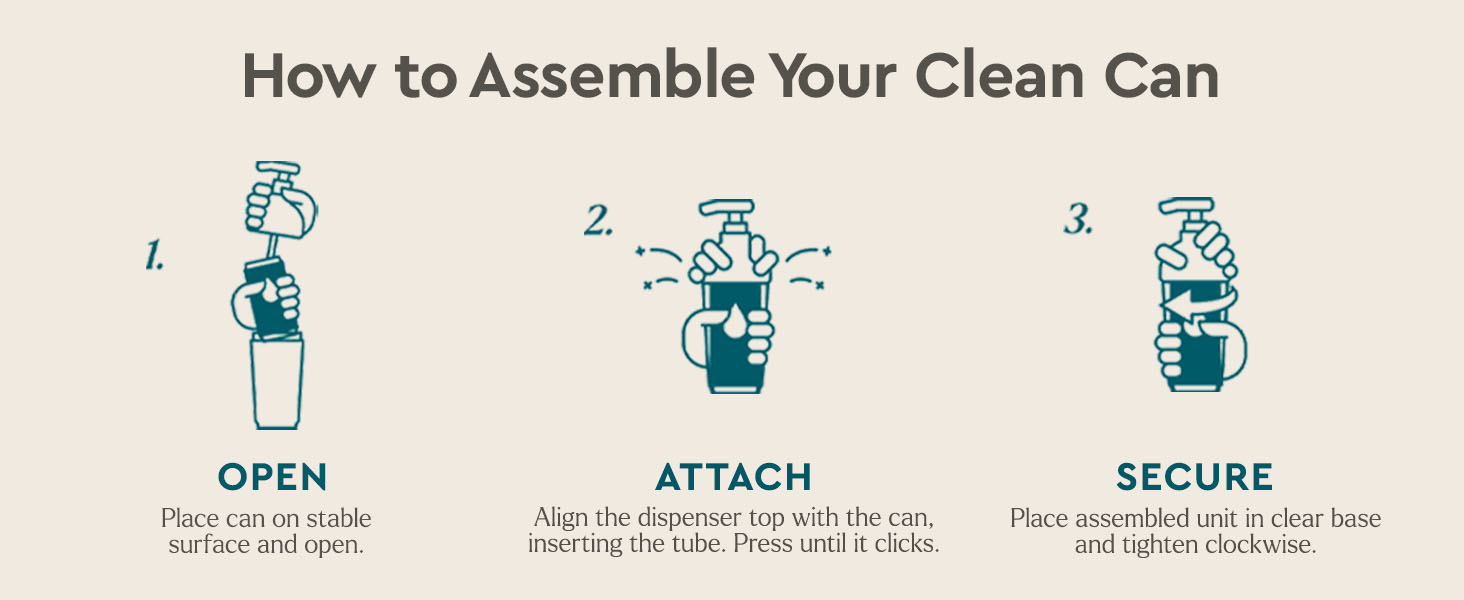 How to Assemble Your Clean Can

1.

OPEN

Place can on stable surface and open.

2.

ATTACH

Align the dispenser top with the can, inserting the tube. Press until it clicks.

3.

SECURE

Place assembled unit in clear base and tighten clockwise.