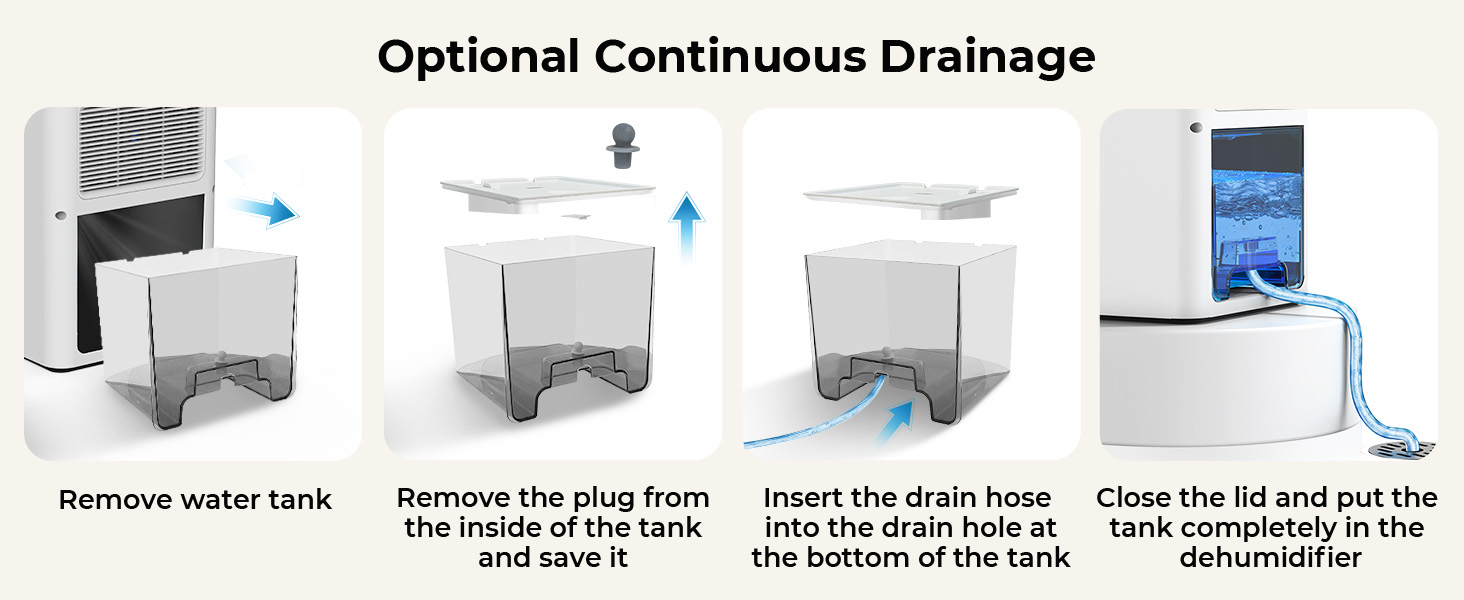 Optional Continuous Drainage

Remove water tank

Remove the plug from the inside of the tank and save it

Insert the drain hose into the drain hole at the bottom of the tank

Close the lid and put the tank completely in the dehumidifier