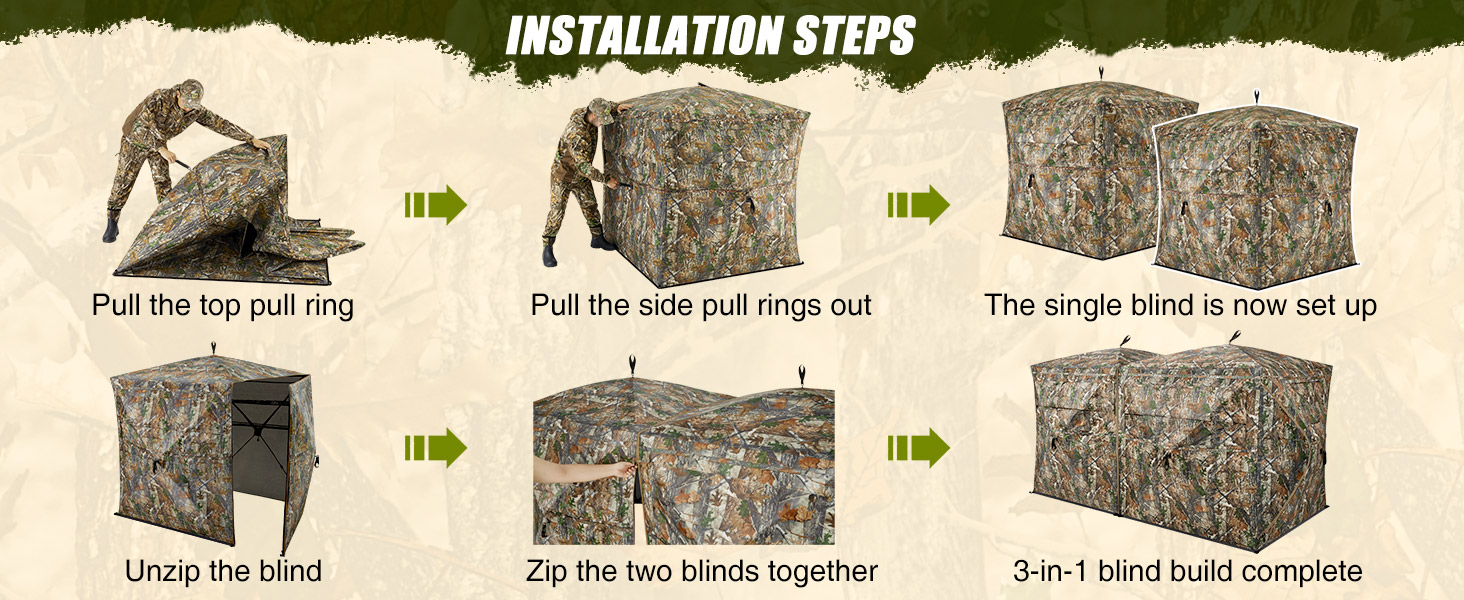 INSTALLATION STEPS

Pull the top pull ring

Pull the side pull rings out

The single blind is now set up

Unzip the blind

Zip the two blinds together

3-in-1 blind build complete