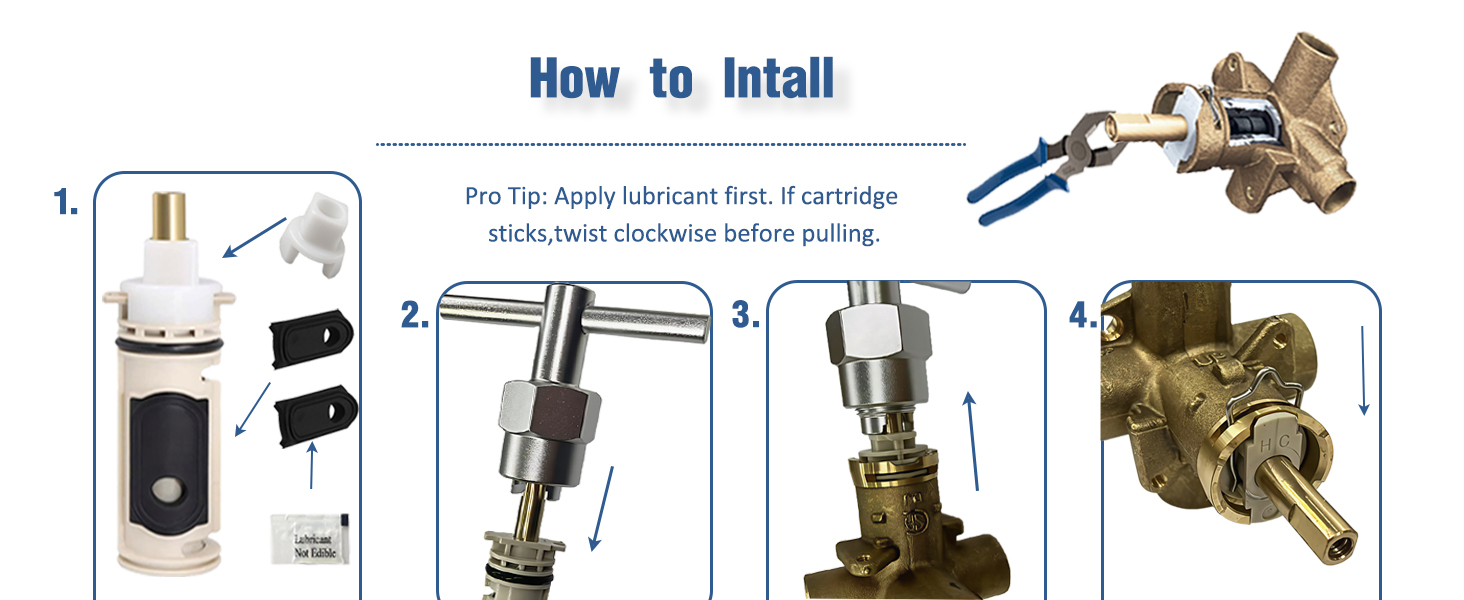 How to Intall

Pro Tip: Apply lubricant first. If cartridge sticks,twist clockwise before pulling.

1.

Lubricant Not Edible

2.

3.

4.

H C