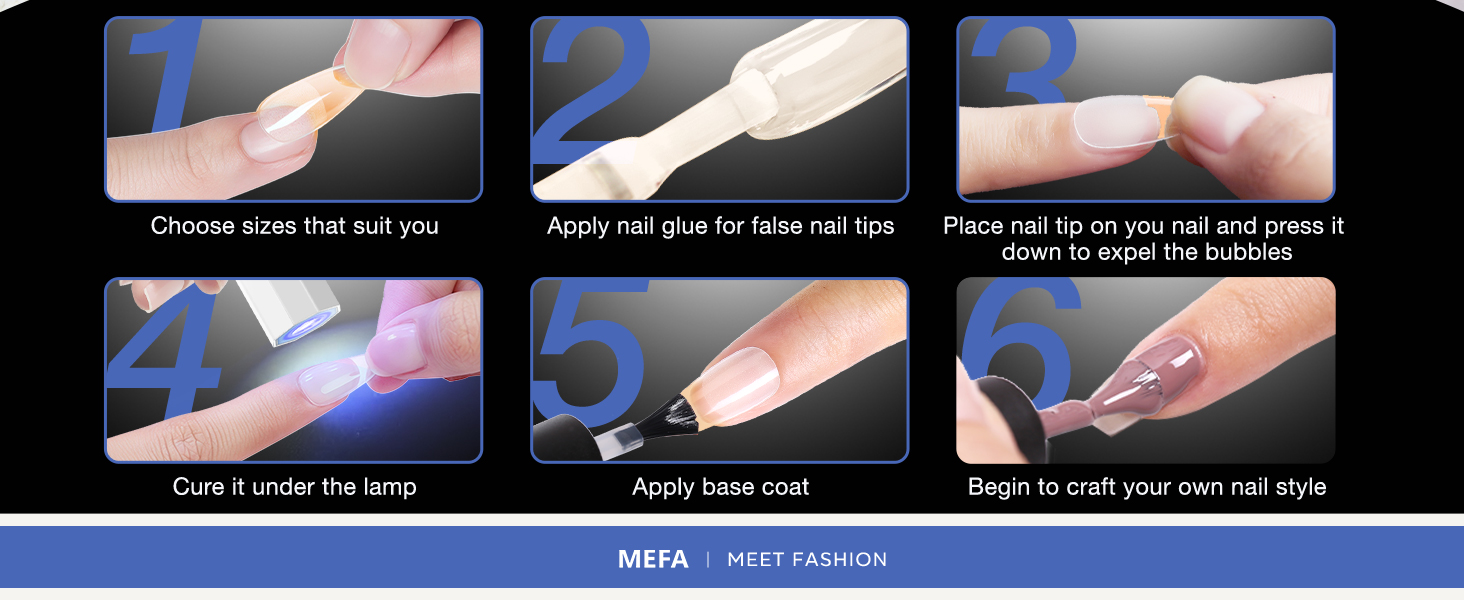 1
Choose sizes that suit you

2
Apply nail glue for false nail tips

3
Place nail tip on you nail and press it down to expel the bubbles

4
Cure it under the lamp

5
Apply base coat

6
Begin to craft your own nail style

MEFA | MEET FASHION