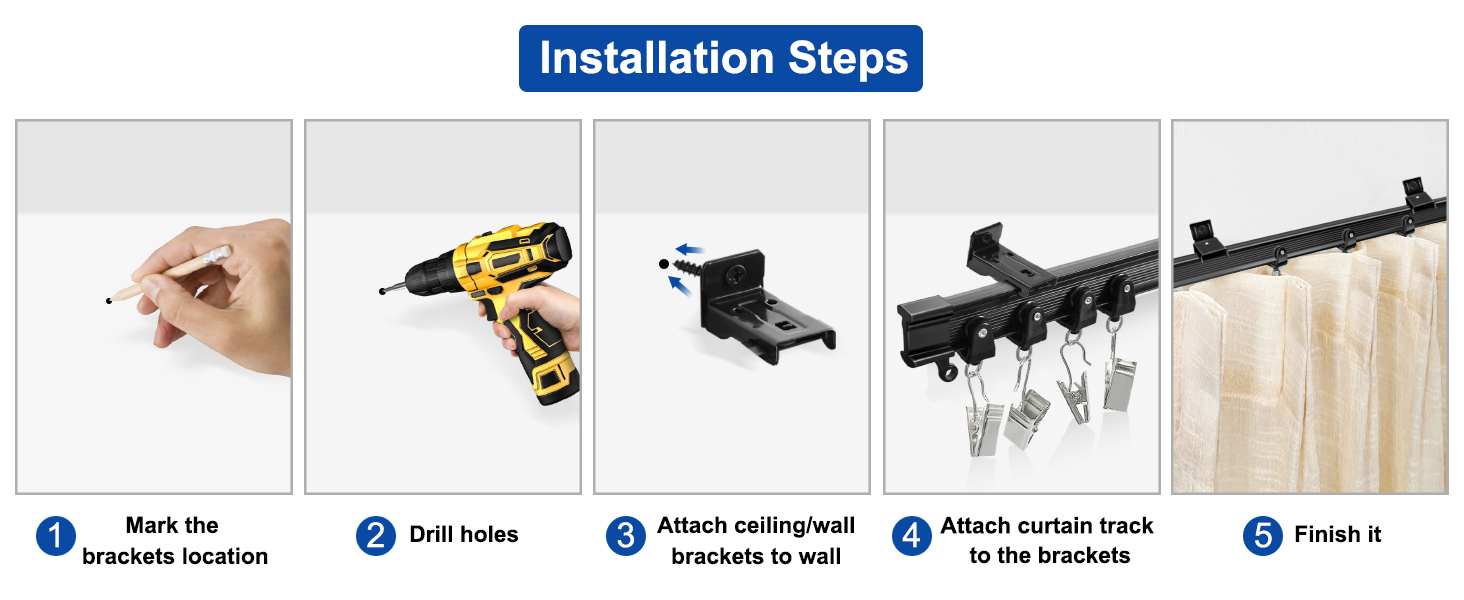 Installation Steps

1 Mark the brackets location

2 Drill holes

3 Attach ceiling/wall brackets to wall

4 Attach curtain track to the brackets

5 Finish it