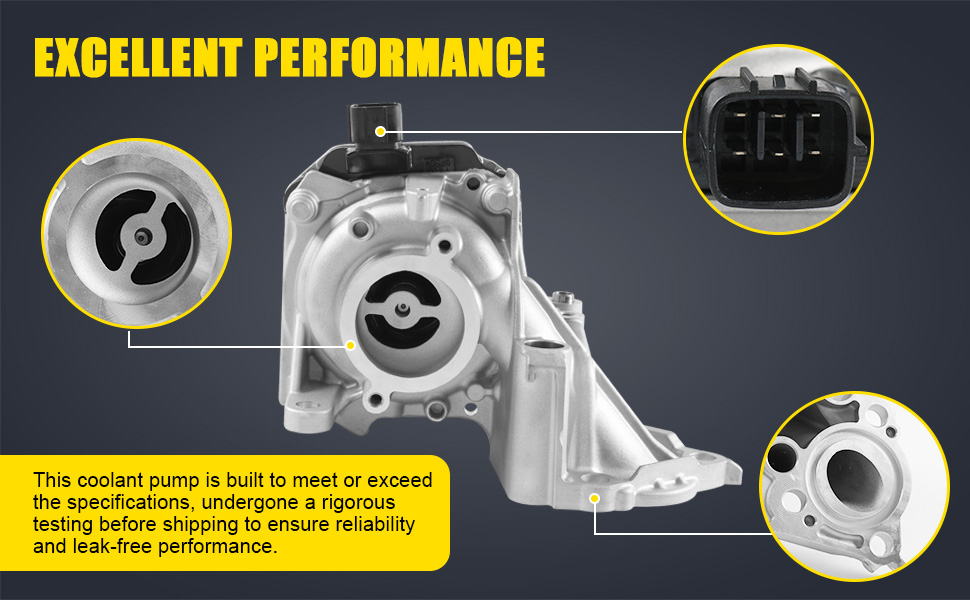 EXCELLENT PERFORMANCE

This coolant pump is built to meet or exceed the specifications, undergone a rigorous testing before shipping to ensure reliability and leak-free performance.