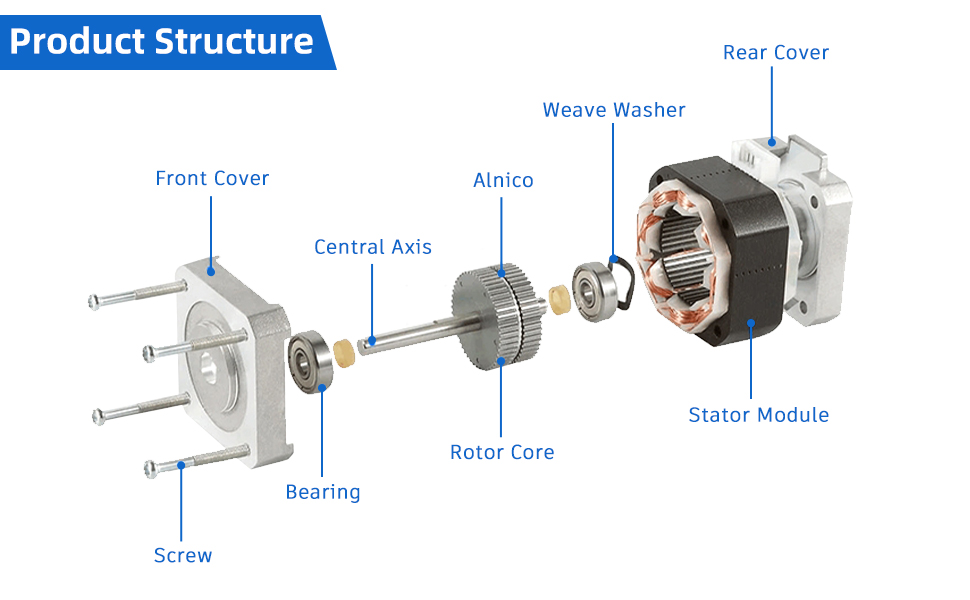 Product Structure

Rear Cover

Weave Washer

Front Cover

Alnico

Central Axis

Stator Module

Rotor Core

Bearing

Screw