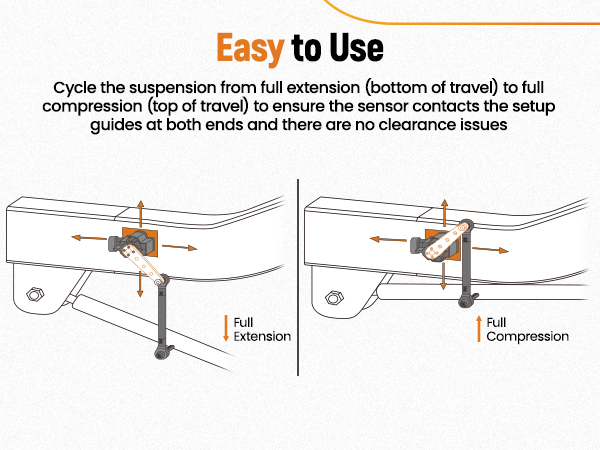 Easy to Use

Cycle the suspension from full extension (bottom of travel) to full compression (top of travel) to ensure the sensor contacts the setup guides at both ends and there are no clearance issues

Full Extension

Full Compression