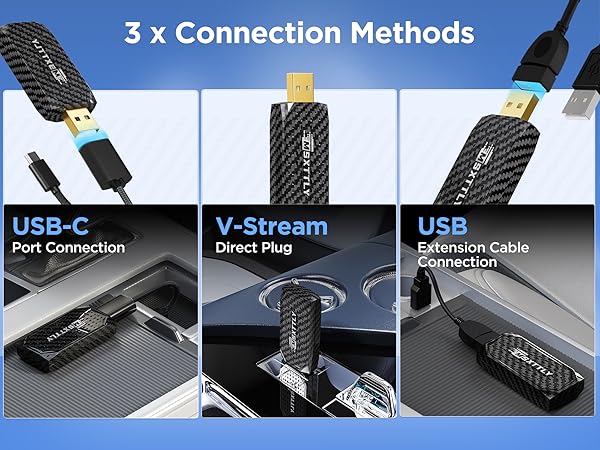 3 x Connection Methods

MSXTTLY

MSXTTLY

MSXTTLY

USB-C
Port Connection

V-Stream
Direct Plug

USB
Extension Cable Connection

MSXTTLY

MSXTTLY

MSXTTLY