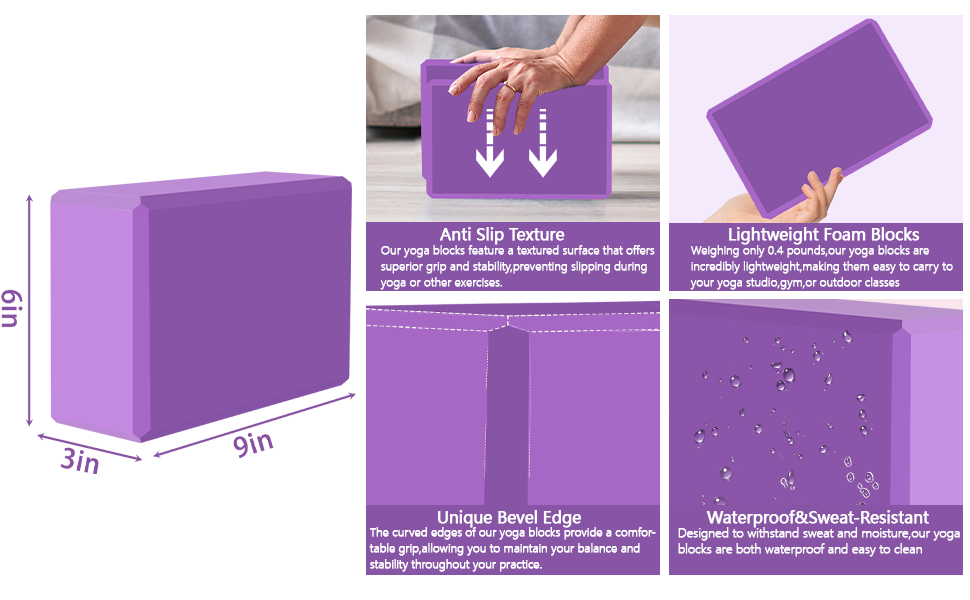 6in

3in

9in

Anti Slip Texture

Our yoga blocks feature a textured surface that offers superior grip and stability,preventing slipping during yoga or other exercises.

Lightweight Foam Blocks

Weighing only 0.4 pounds,our yoga blocks are incredibly lightweight,making them easy to carry to your yoga studio,gym,or outdoor classes

Unique Bevel Edge

The curved edges of our yoga blocks provide a comfortable grip,allowing you to maintain your balance and stability throughout your practice.

Waterproof&Sweat-Resistant

Designed to withstand sweat and moisture,our yoga blocks are both waterproof and easy to clean