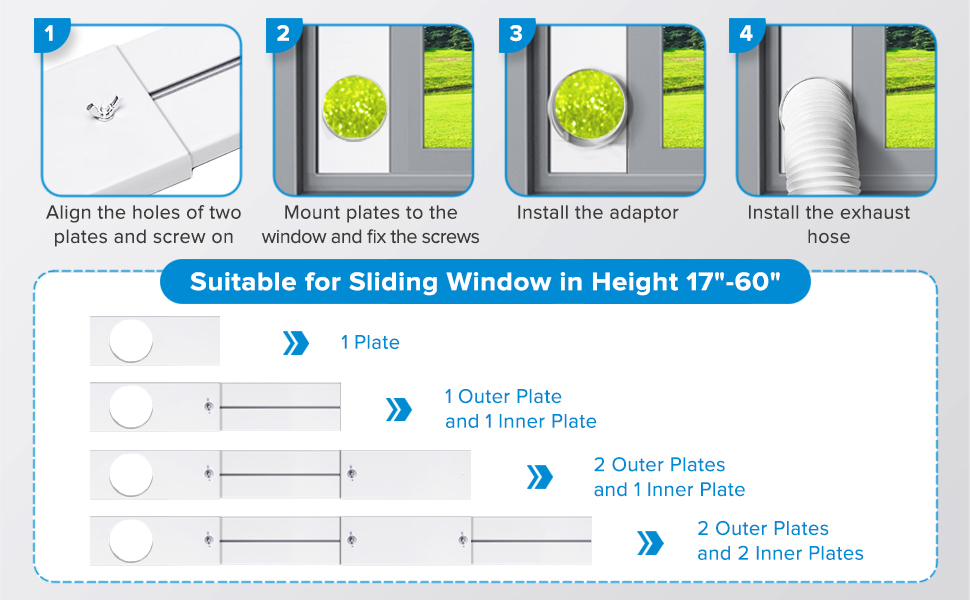 1
Align the holes of two plates and screw on

2
Mount plates to the window and fix the screws

3
Install the adaptor

4
Install the exhaust hose

Suitable for Sliding Window in Height 17"-60"

1 Plate

1 Outer Plate and 1 Inner Plate

2 Outer Plates and 1 Inner Plate

2 Outer Plates and 2 Inner Plates