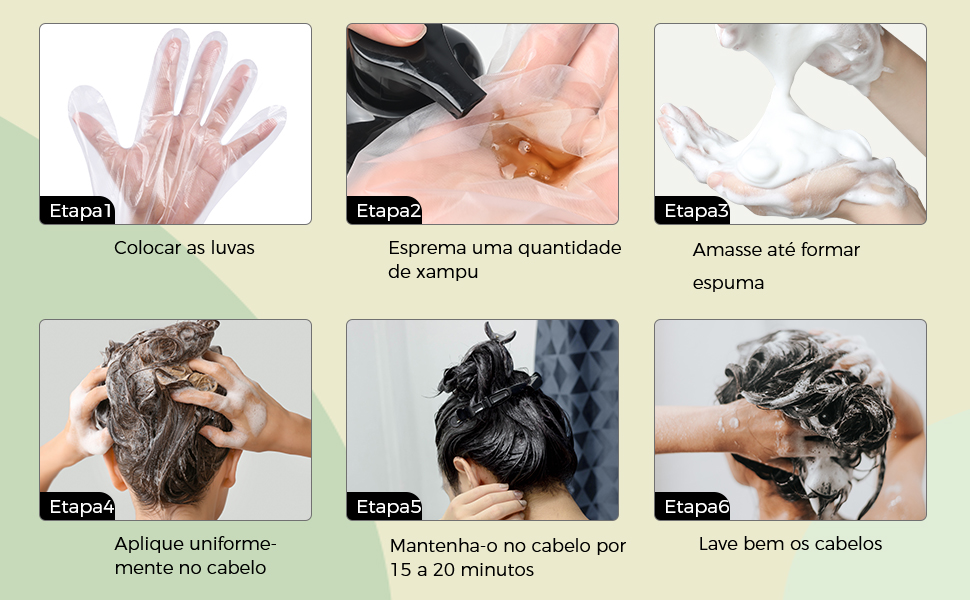 Etapa1
Colocar as luvas

Etapa2
Esprema uma quantidade de xampu

Etapa3
Amasse até formar espuma

Etapa4
Aplique uniformemente no cabelo

Etapa5
Mantenha-o no cabelo por 15 a 20 minutos

Etapa6
Lave bem os cabelos