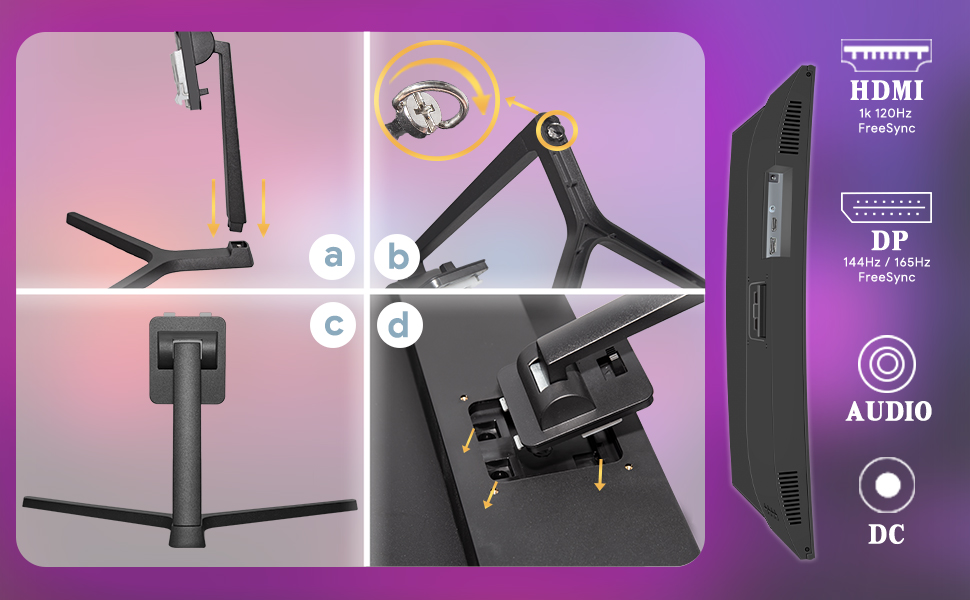 a

b

c

d

HDMI
1k 120Hz
FreeSync

DP
144Hz / 165Hz
FreeSync

AUDIO

DC