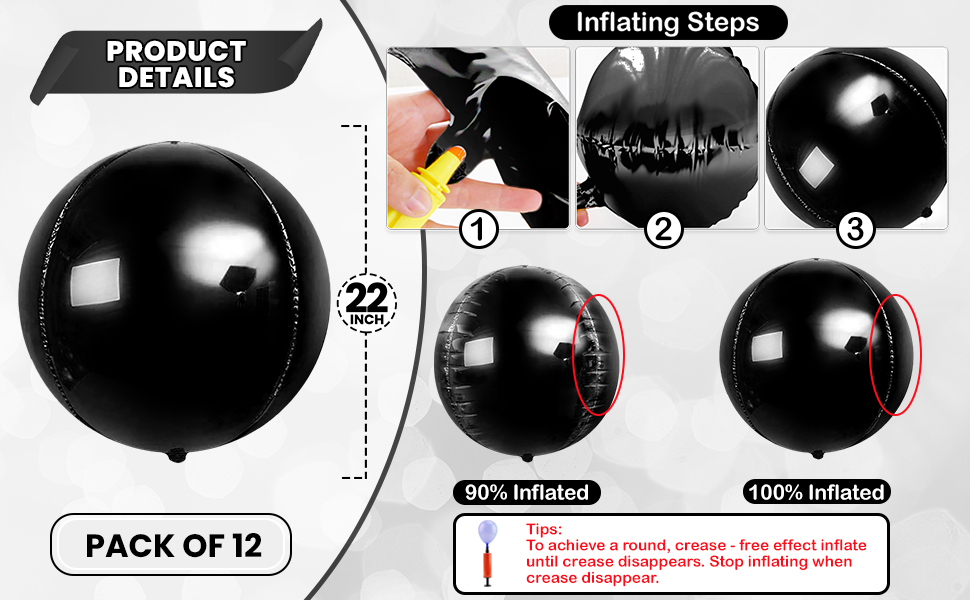 PRODUCT DETAILS

22 INCH

PACK OF 12

Inflating Steps

1

2

3

90% Inflated

100% Inflated

Tips:
To achieve a round, crease - free effect inflate until crease disappears. Stop inflating when crease disappear.