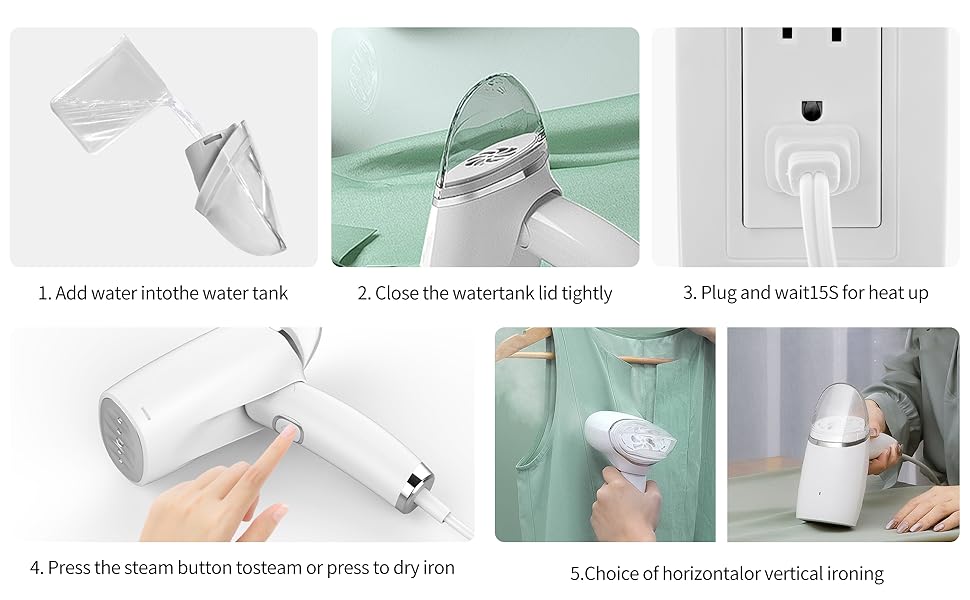 1. Add water intothe water tank

2. Close the watertank lid tightly

3. Plug and wait15S for heat up

4. Press the steam button tosteam or press to dry iron

5.Choice of horizontalor vertical ironing