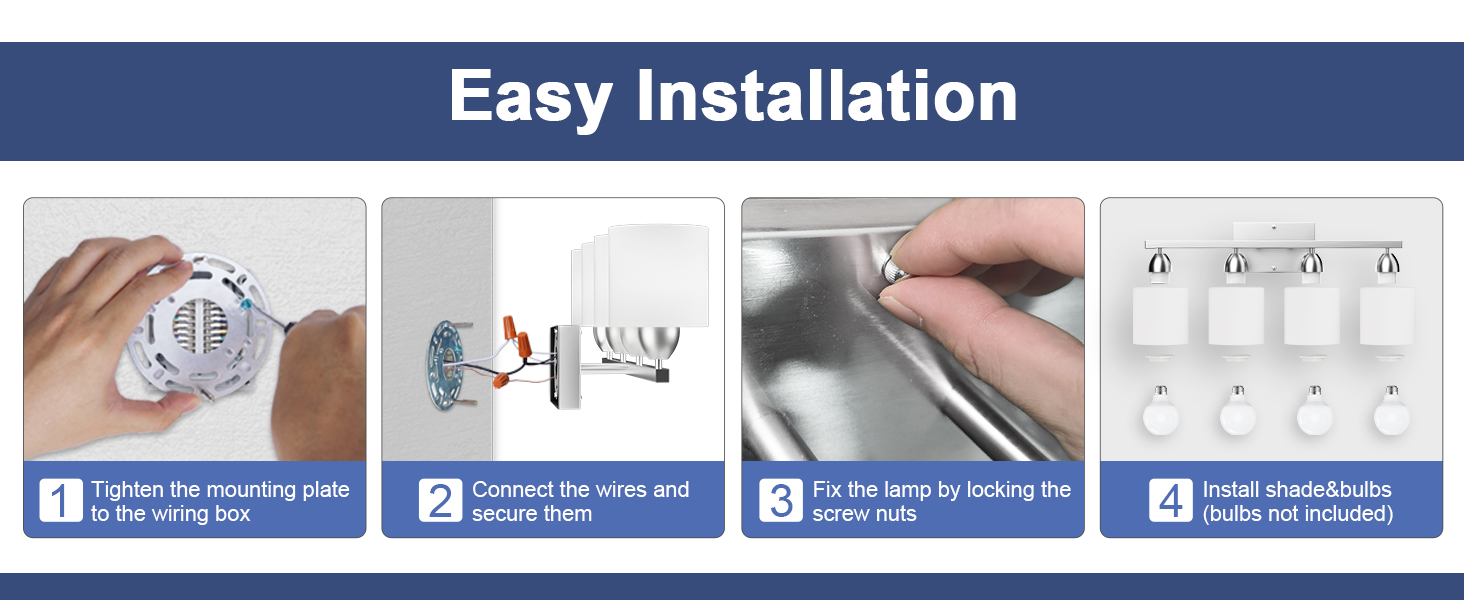 Easy Installation

1 Tighten the mounting plate to the wiring box

2 Connect the wires and secure them

3 Fix the lamp by locking the screw nuts

4 Install shade&bulbs (bulbs not included)