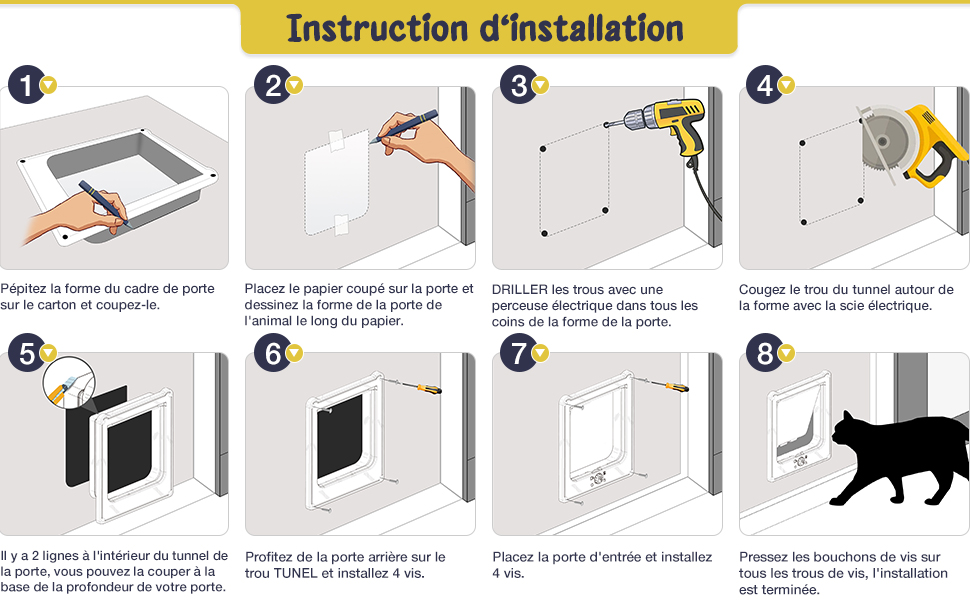 Instruction d'installation

1

Pépitez la forme du cadre de porte sur le carton et coupez-le.

2

Placez le papier coupé sur la porte et dessinez la forme de la porte de l'animal le long du papier.

3

DRILLER les trous avec une perceuse électrique dans tous les coins de la forme de la porte.

4

Cougez le trou du tunnel autour de la forme avec la scie électrique.

5

Il y a 2 lignes à l'intérieur du tunnel de la porte, vous pouvez la couper à la base de la profondeur de votre porte.

6

Profitez de la porte arrière sur le trou TUNEL et installez 4 vis.

7

Placez la porte d'entrée et installez 4 vis.

8

Pressez les bouchons de vis sur tous les trous de vis, l'installation est terminée.