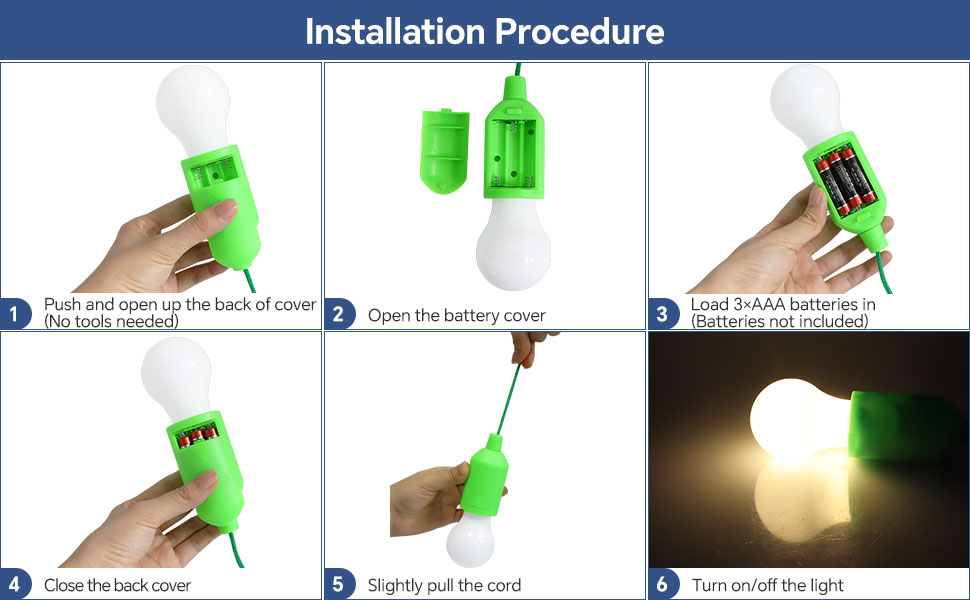 Installation Procedure

1 Push and open up the back of cover (No tools needed)

2 Open the battery cover

3 Load 3×AAA batteries in (Batteries not included)

4 Close the back cover

5 Slightly pull the cord

6 Turn on/off the light