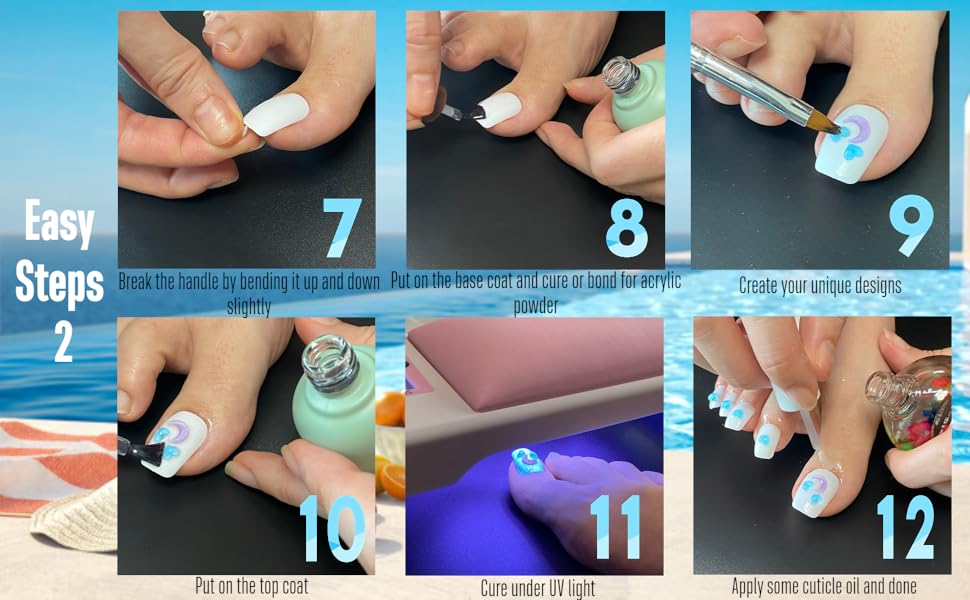 Easy Steps 2

7

Break the handle by bending it up and down slightly

8

Put on the base coat and cure or bond for acrylic powder

9

Create your unique designs

10

Put on the top coat

11

Cure under UV light

12

Apply some cuticle oil and done