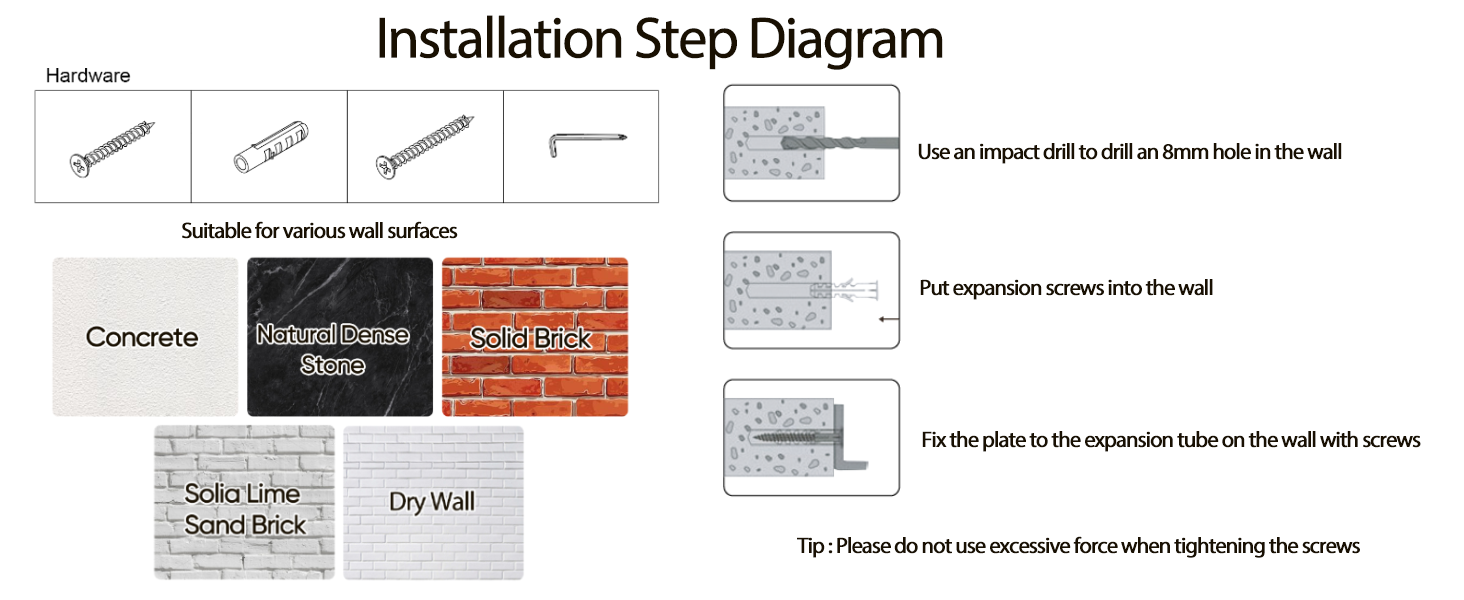 Installation Step Diagram

Hardware

Suitable for various wall surfaces

Concrete

Natural Dense Stone

Solid Brick

Solia Lime Sand Brick

Dry Wall

Use an impact drill to drill an 8mm hole in the wall

Put expansion screws into the wall

Fix the plate to the expansion tube on the wall with screws

Tip : Please do not use excessive force when tightening the screws