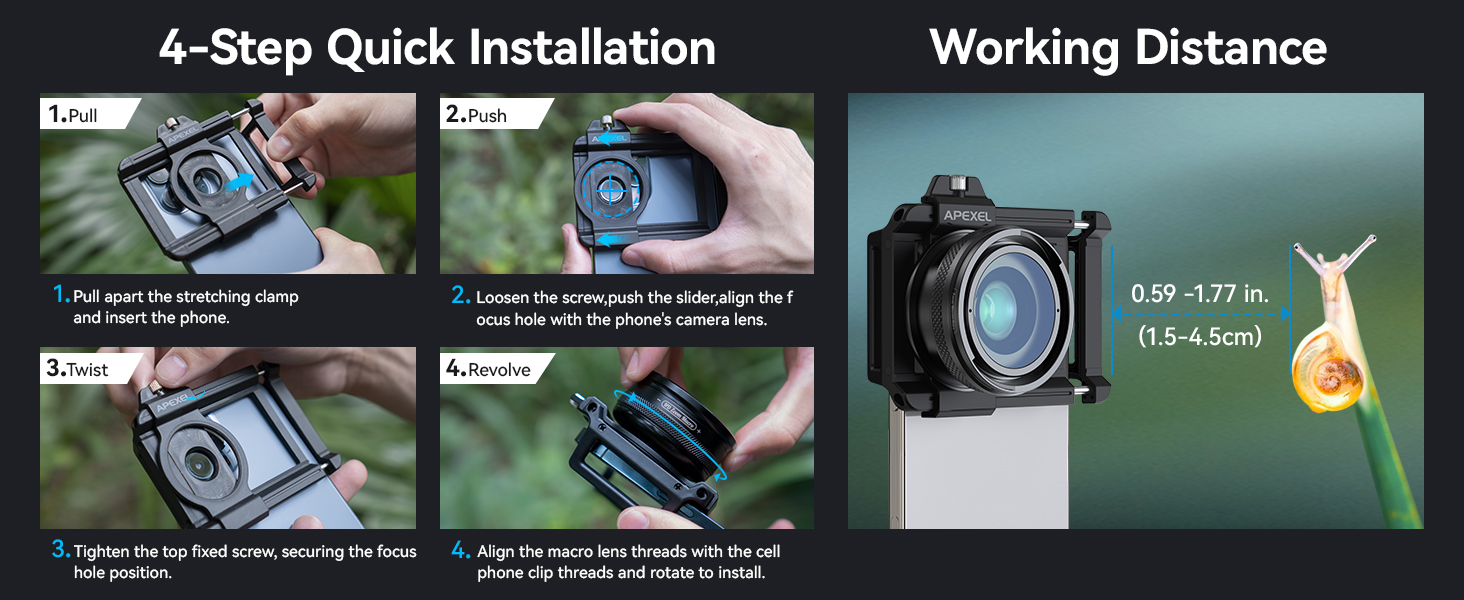 4-Step Quick Installation

1.Pull

APEXEL

1. Pull apart the stretching clamp and insert the phone.

2.Push

APEXEL

2. Loosen the screw,push the slider,align the f ocus hole with the phone's camera lens.

3.Twist

APEXEL

3. Tighten the top fixed screw, securing the focus hole position.

4.Revolve

4. Align the macro lens threads with the cell phone clip threads and rotate to install.

Working Distance

APEXEL

0.59 -1.77 in.
(1.5-4.5cm)