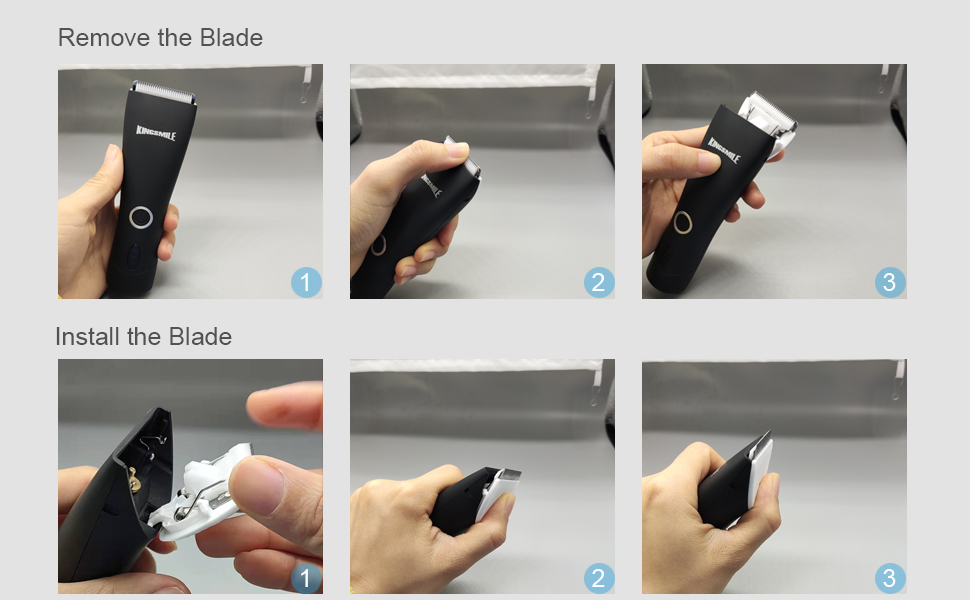 Remove the Blade

KINGSMILE

1

KINGSMILE

2

KINGSMILE

3

Install the Blade

1

2

3