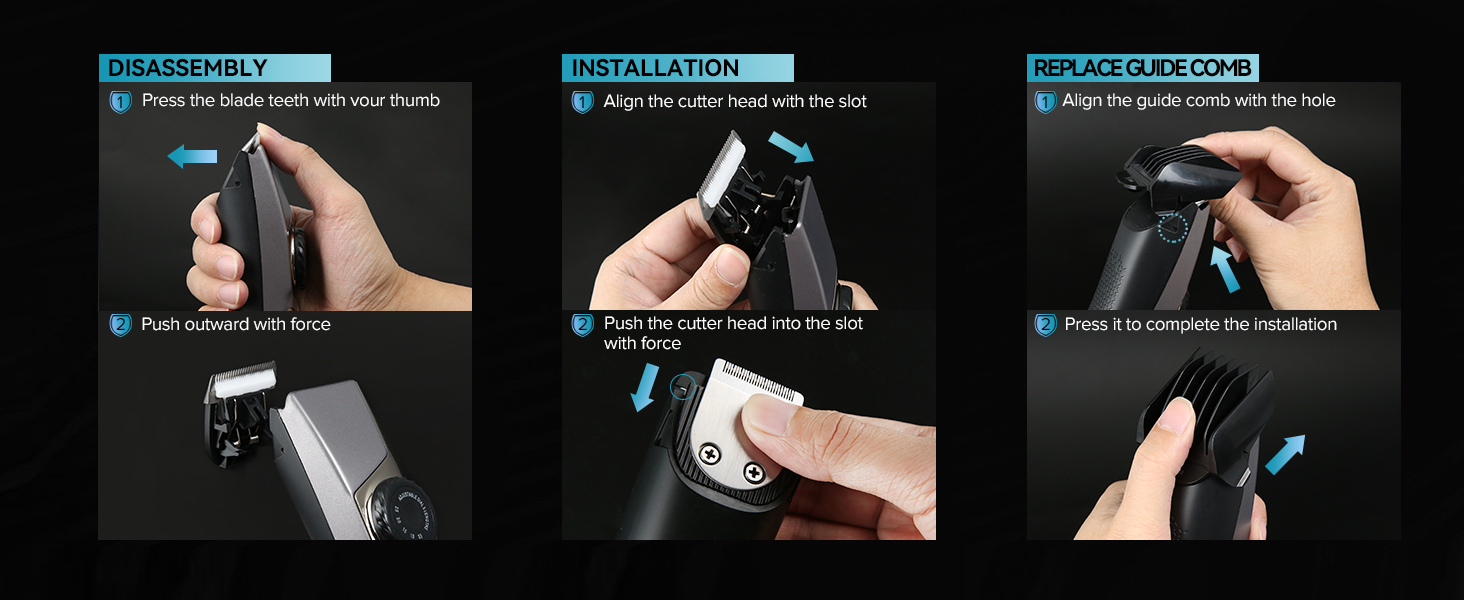 DISASSEMBLY

1 Press the blade teeth with vour thumb

2 Push outward with force

INSTALLATION

1 Align the cutter head with the slot

2 Push the cutter head into the slot with force

REPLACE GUIDE COMB

1 Align the guide comb with the hole

2 Press it to complete the installation