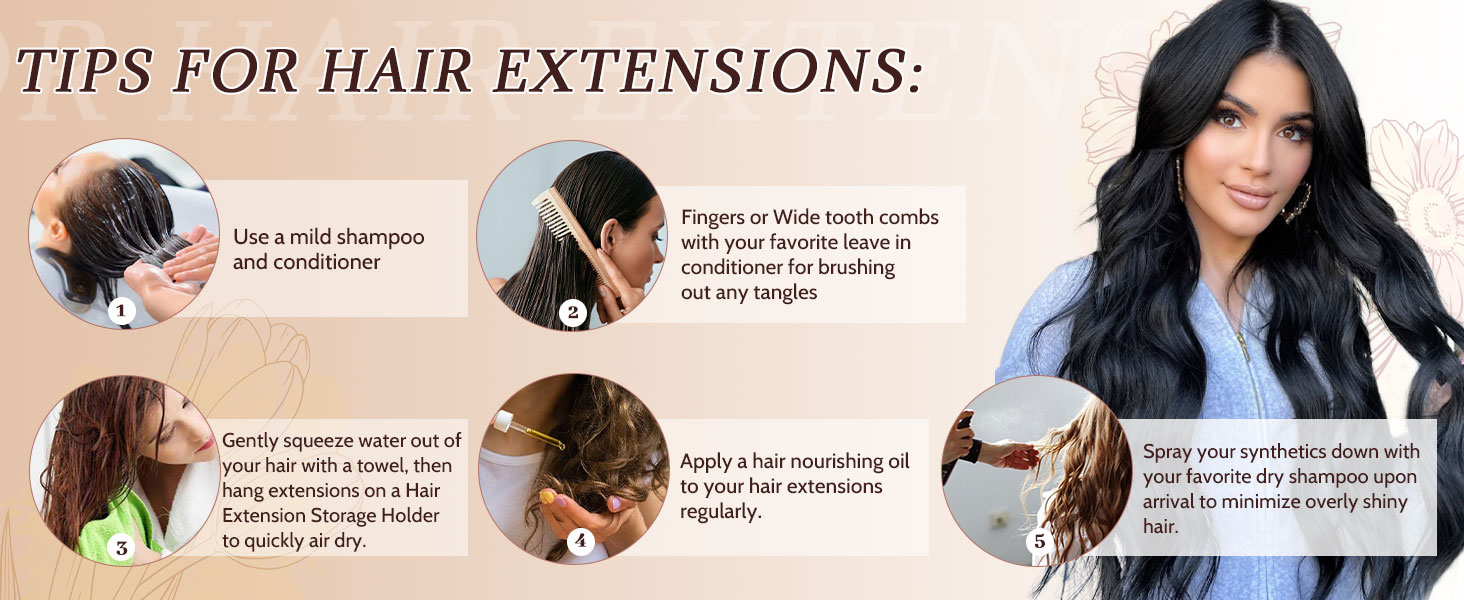 TIPS FOR HAIR EXTENSIONS:

1
Use a mild shampoo and conditioner

2
Fingers or Wide tooth combs with your favorite leave in conditioner for brushing out any tangles

3
Gently squeeze water out of your hair with a towel, then hang extensions on a Hair Extension Storage Holder to quickly air dry.

4
Apply a hair nourishing oil to your hair extensions regularly.

5
Spray your synthetics down with your favorite dry shampoo upon arrival to minimize overly shiny hair.