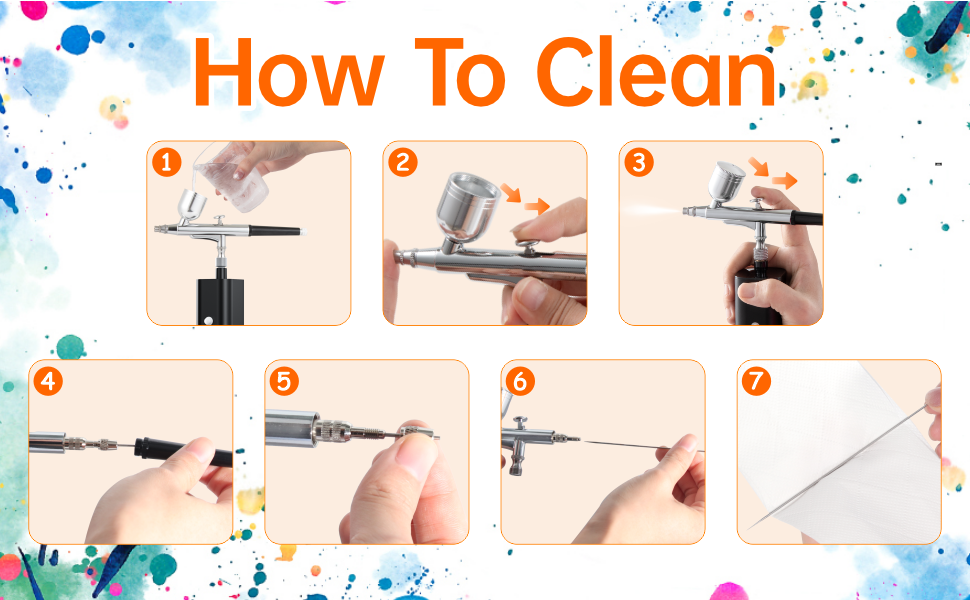 How To Clean

1

2

3

4

5

6

7