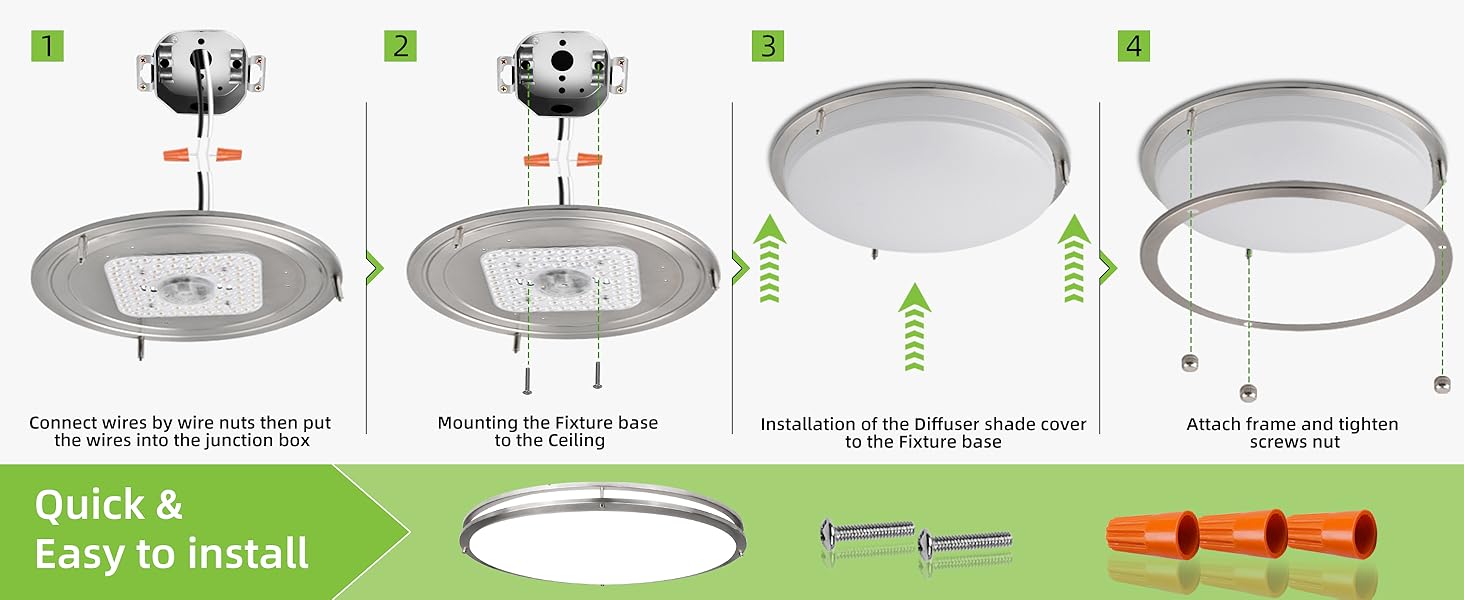 1

Connect wires by wire nuts then put the wires into the junction box

2

Mounting the Fixture base to the Ceiling

3

Installation of the Diffuser shade cover to the Fixture base

4

Attach frame and tighten screws nut

Quick & Easy to install