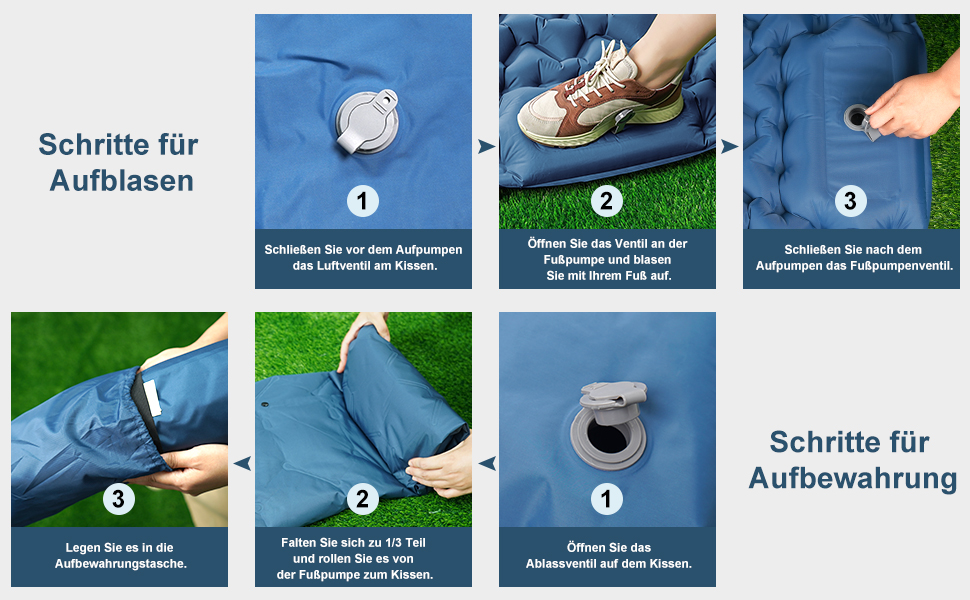 Schritte für Aufblasen

1
Schließen Sie vor dem Aufpumpen das Luftventil am Kissen.

2
Öffnen Sie das Ventil an der Fußpumpe und blasen Sie mit Ihrem Fuß auf.

3
Schließen Sie nach dem Aufpumpen das Fußpumpenventil.

Schritte für Aufbewahrung

1
Öffnen Sie das Ablassventil auf dem Kissen.

2
Falten Sie sich zu 1/3 Teil und rollen Sie es von der Fußpumpe zum Kissen.

3
Legen Sie es in die Aufbewahrungstasche.