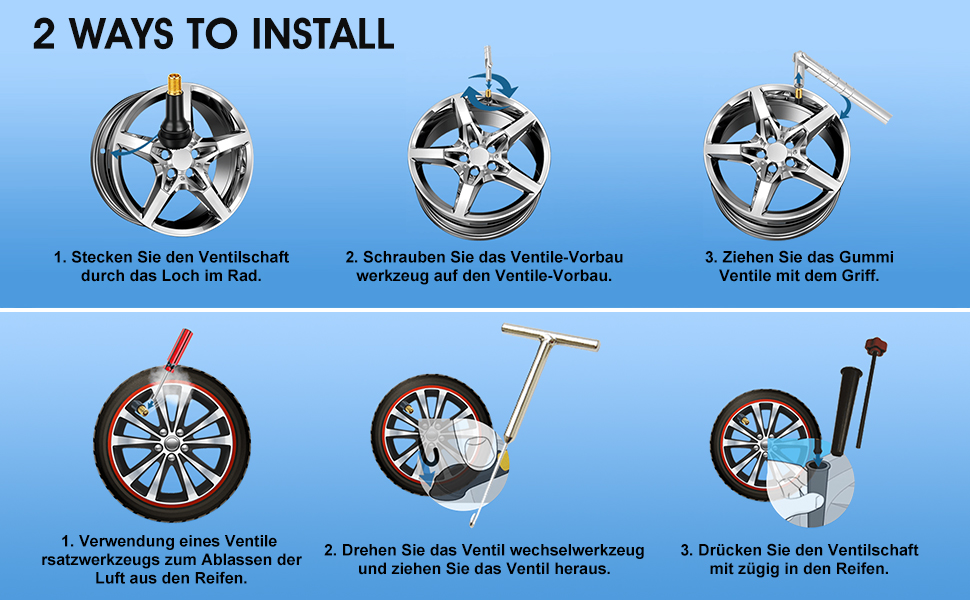 2 WAYS TO INSTALL

1. Stecken Sie den Ventilschaft durch das Loch im Rad.

2. Schrauben Sie das Ventile-Vorbau werkzeug auf den Ventile-Vorbau.

3. Ziehen Sie das Gummi Ventile mit dem Griff.

1. Verwendung eines Ventile rsatzwerkzeugs zum Ablassen der Luft aus den Reifen.

2. Drehen Sie das Ventil wechselwerkzeug und ziehen Sie das Ventil heraus.

3. Drücken Sie den Ventilschaft mit zügig in den Reifen.