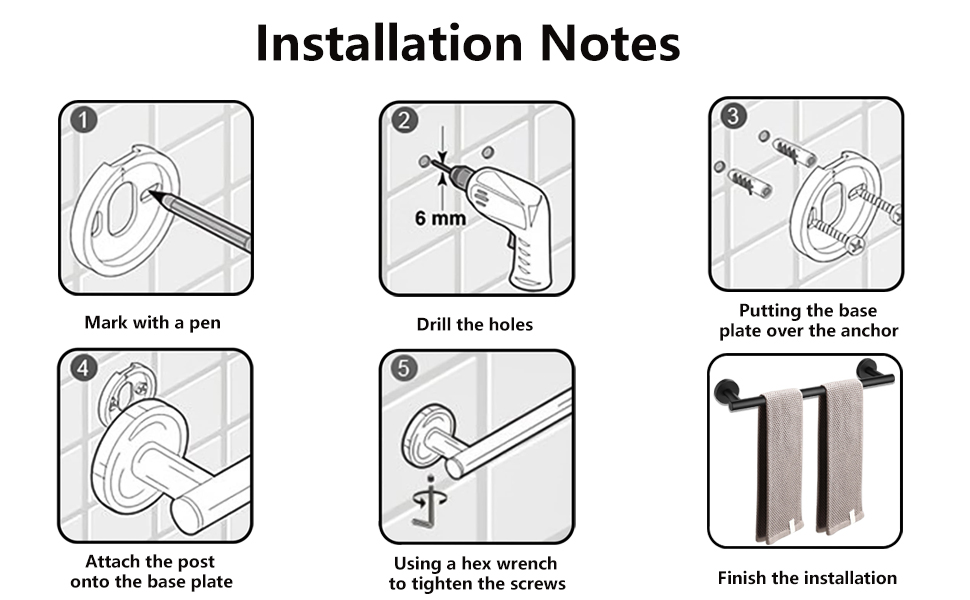 Installation Notes

1

Mark with a pen

2

6 mm

Drill the holes

3

Putting the base plate over the anchor

4

Attach the post onto the base plate

5

Using a hex wrench to tighten the screws

Finish the installation