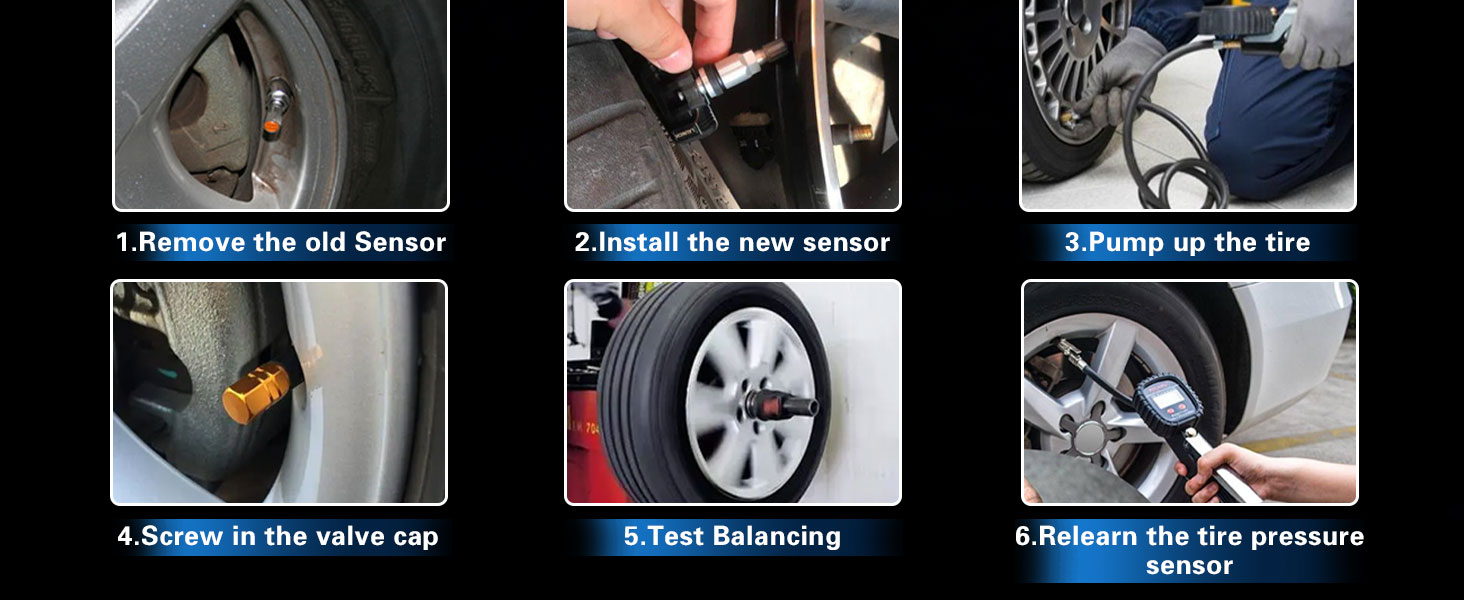 1.Remove the old Sensor

2.Install the new sensor

3.Pump up the tire

4.Screw in the valve cap

5.Test Balancing

6.Relearn the tire pressure sensor