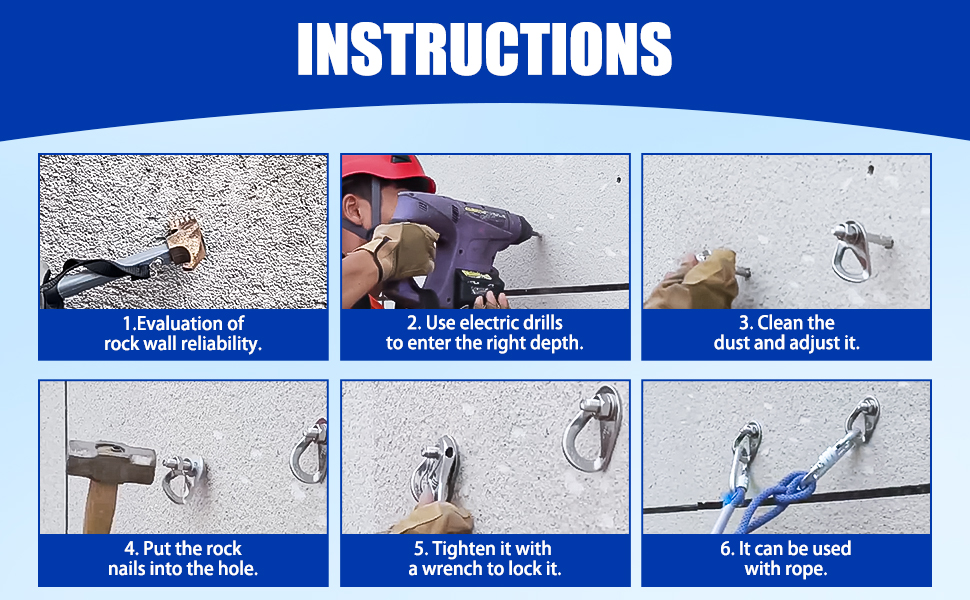 INSTRUCTIONS

1.Evaluation of rock wall reliability.

2. Use electric drills to enter the right depth.

3. Clean the dust and adjust it.

4. Put the rock nails into the hole.

5. Tighten it with a wrench to lock it.

6. It can be used with rope.