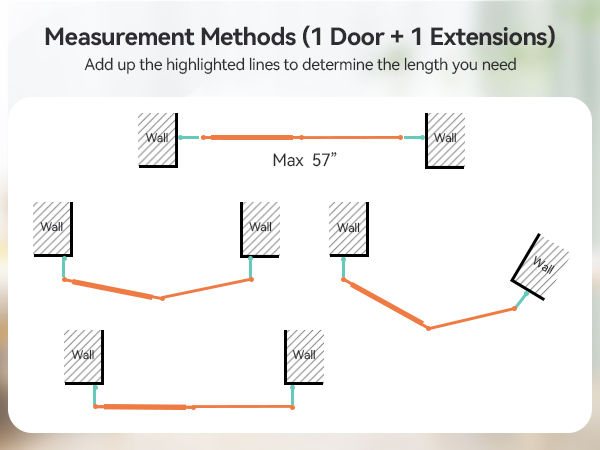 Measurement Methods (1 Door + 1 Extensions)

Add up the highlighted lines to determine the length you need

Wall

Wall

Max 57”

Wall

Wall

Wall

Wall

Wall

Wall