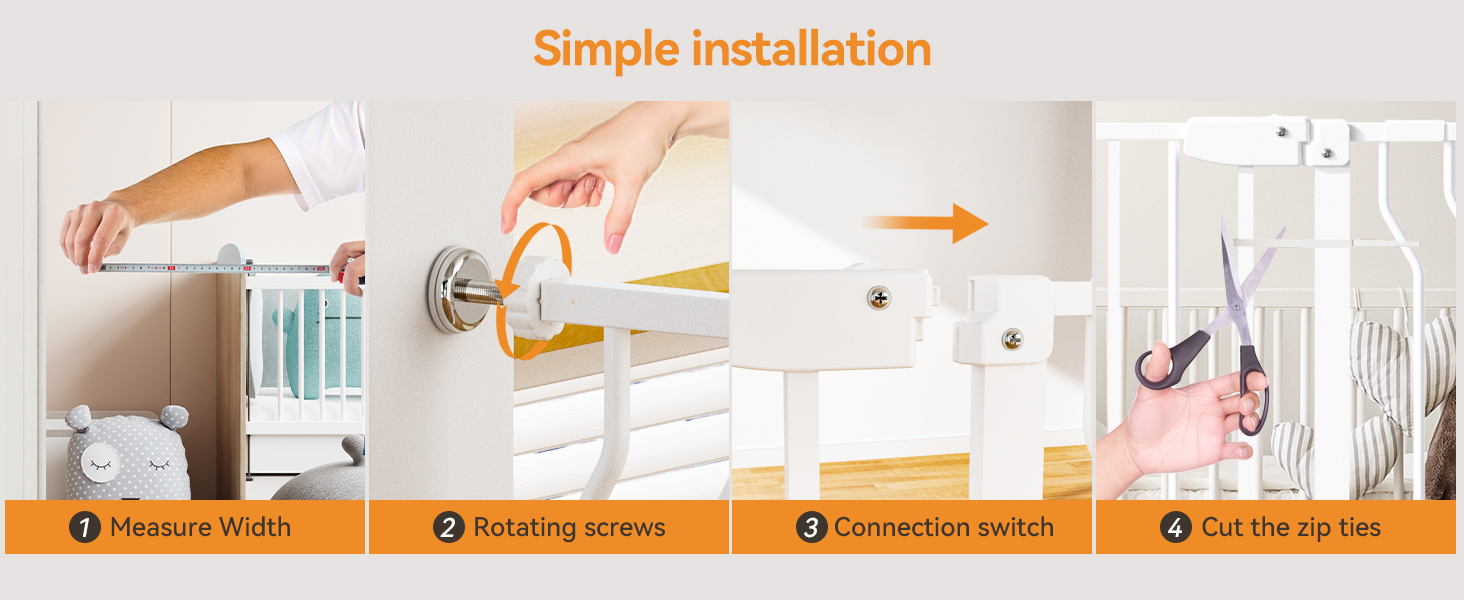 Simple installation

1 Measure Width

2 Rotating screws

3 Connection switch

4 Cut the zip ties