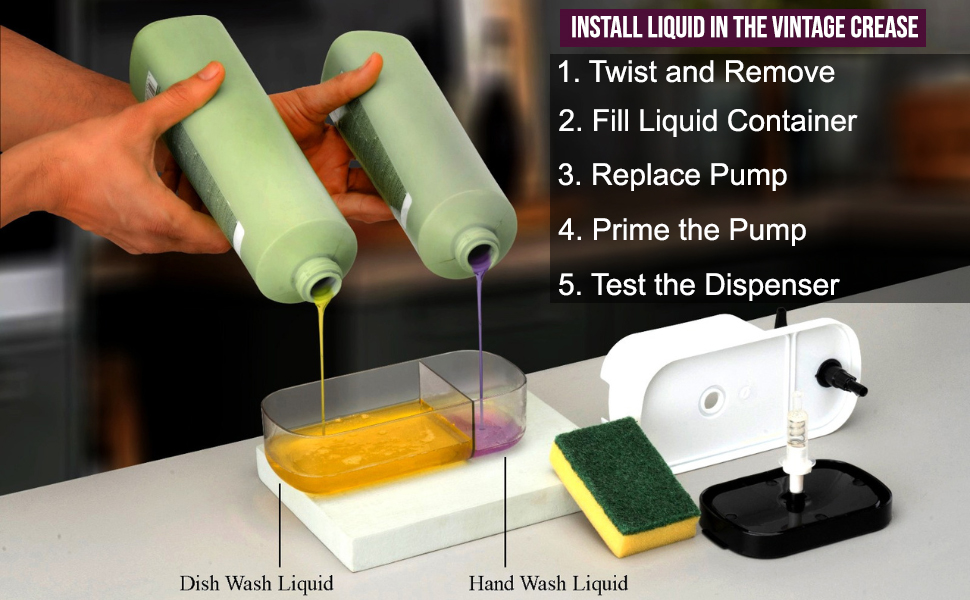 INSTALL LIQUID IN THE VINTAGE CREASE

1. Twist and Remove
2. Fill Liquid Container
3. Replace Pump
4. Prime the Pump
5. Test the Dispenser

Dish Wash Liquid

Hand Wash Liquid