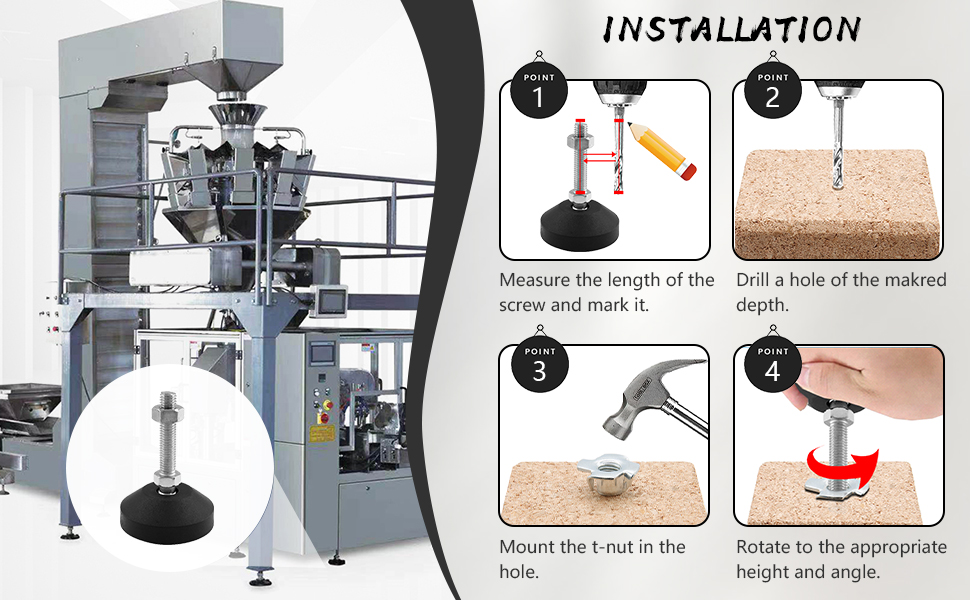 INSTALLATION

POINT 1

Measure the length of the screw and mark it.

POINT 2

Drill a hole of the makred depth.

POINT 3

Mount the t-nut in the hole.

POINT 4

Rotate to the appropriate height and angle.