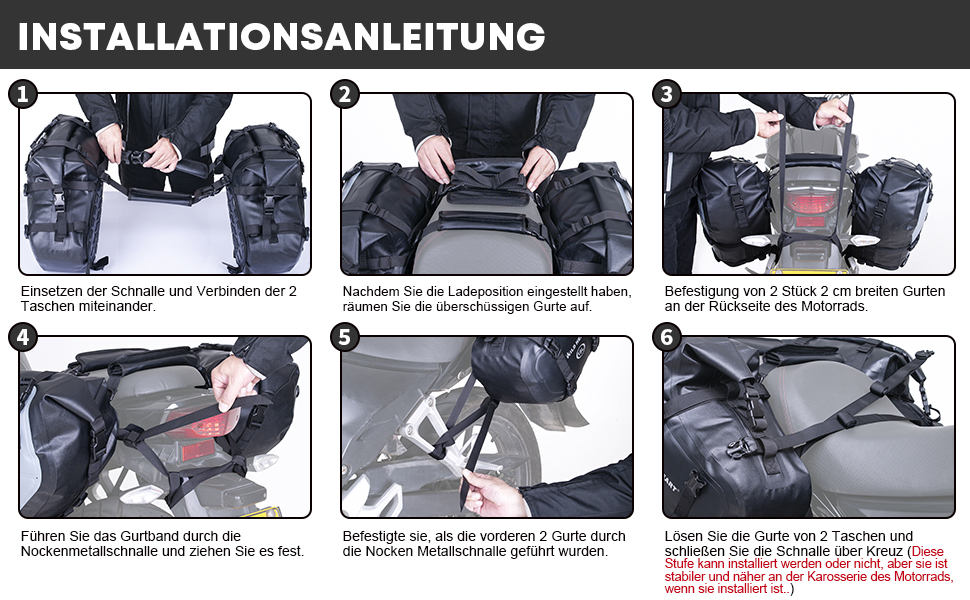 INSTALLATIONSANLEITUNG

1

Einsetzen der Schnalle und Verbinden der 2 Taschen miteinander.

2

Nachdem Sie die Ladeposition eingestellt haben, räumen Sie die überschüssigen Gurte auf.

3

Befestigung von 2 Stück 2 cm breiten Gurten an der Rückseite des Motorrads.

4

Führen Sie das Gurtband durch die Nockenmetallschnalle und ziehen Sie es fest.

5

Befestigte sie, als die vorderen 2 Gurte durch die Nocken Metallschnalle geführt wurden.

6

Lösen Sie die Gurte von 2 Taschen und schließen Sie die Schnalle über Kreuz (Diese Stufe kann installiert werden oder nicht, aber sie ist stabiler und näher an der Karosserie des Motorrads, wenn sie installiert ist..)