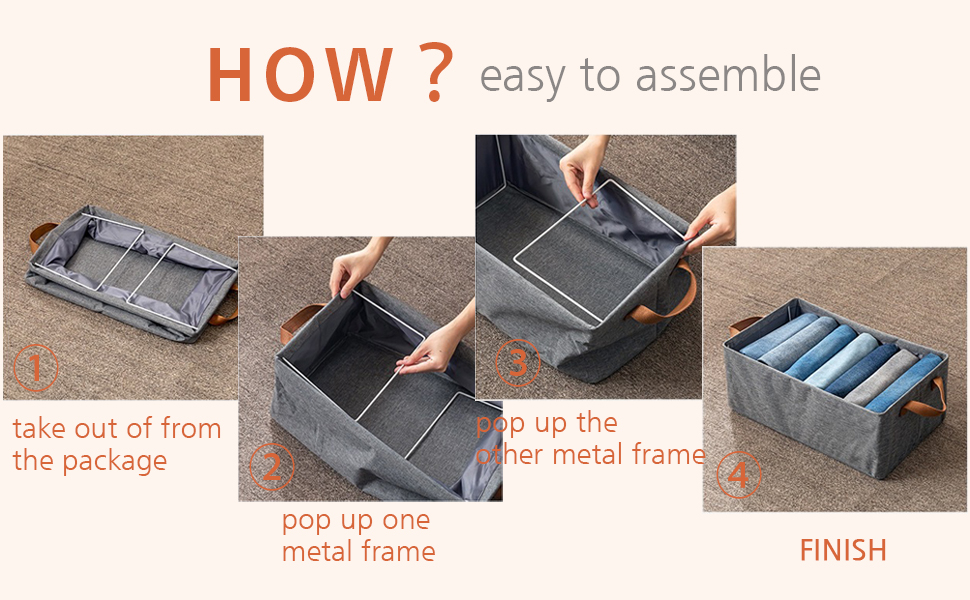 HOW ? easy to assemble

1
take out of from the package

2
pop up one metal frame

3
pop up the other metal frame

4
FINISH