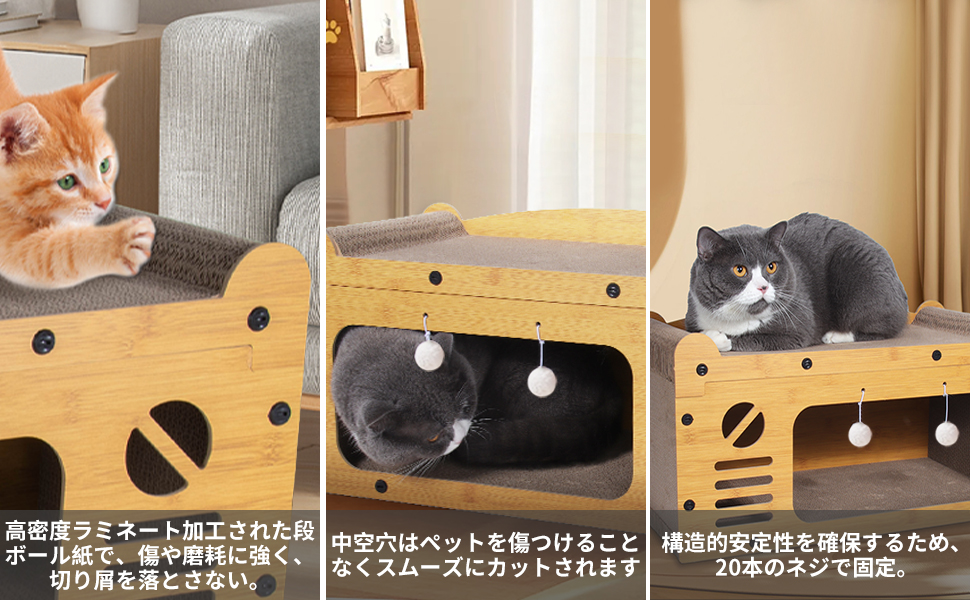 高密度ラミネート加工された段ボール紙で、傷や磨耗に強く、切り屑を落とさない。

中空穴はペットを傷つけることなくスムーズにカットされます

構造的安定性を確保するため、20本のネジで固定。