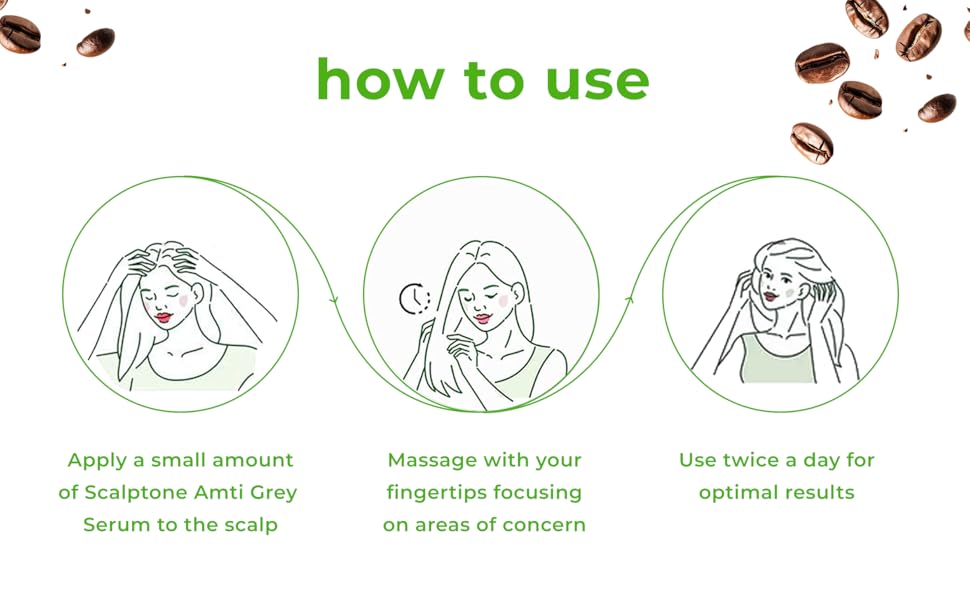 how to use

Apply a small amount of Scalptone Amti Grey Serum to the scalp

Massage with your fingertips focusing on areas of concern

Use twice a day for optimal results