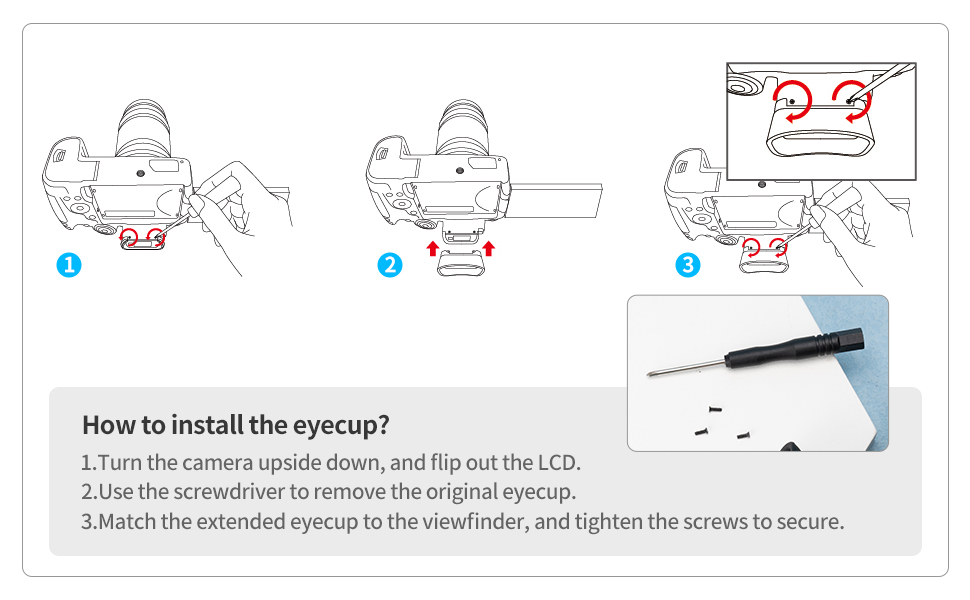 1

2

3

How to install the eyecup?

1.Turn the camera upside down, and flip out the LCD.
2.Use the screwdriver to remove the original eyecup.
3.Match the extended eyecup to the viewfinder, and tighten the screws to secure.