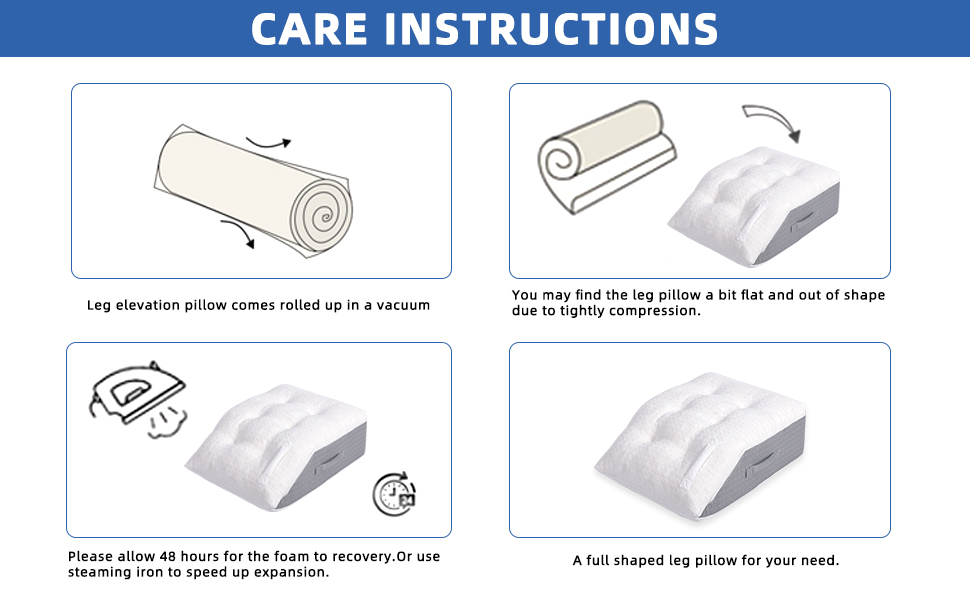 CARE INSTRUCTIONS

Leg elevation pillow comes rolled up in a vacuum

You may find the leg pillow a bit flat and out of shape due to tightly compression.

Please allow 48 hours for the foam to recovery.Or use steaming iron to speed up expansion.

A full shaped leg pillow for your need.