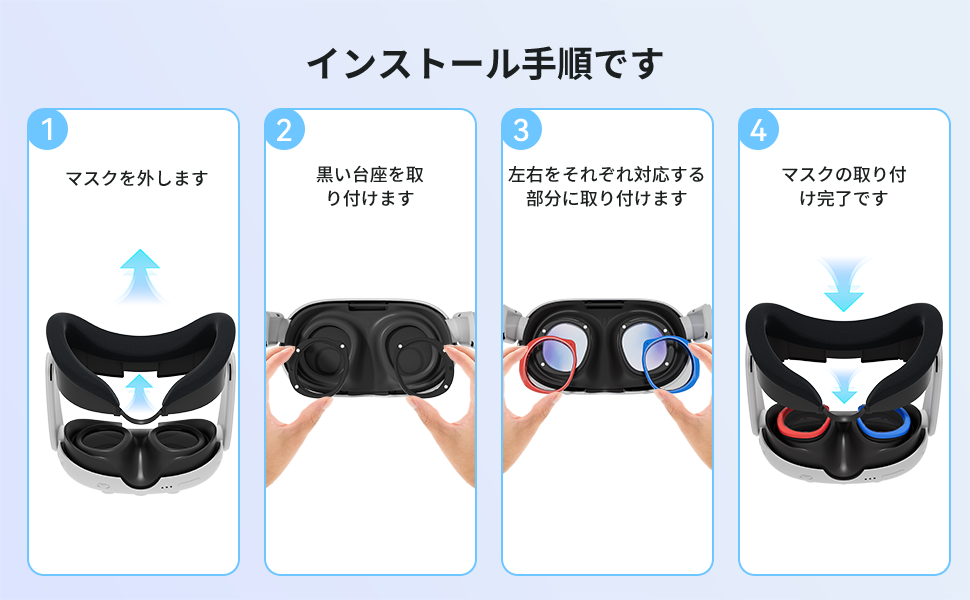 インストール手順です

1
マスクを外します

2
黒い台座を取り付けます

3
左右をそれぞれ対応する部分に取り付けます

4
マスクの取り付け完了です