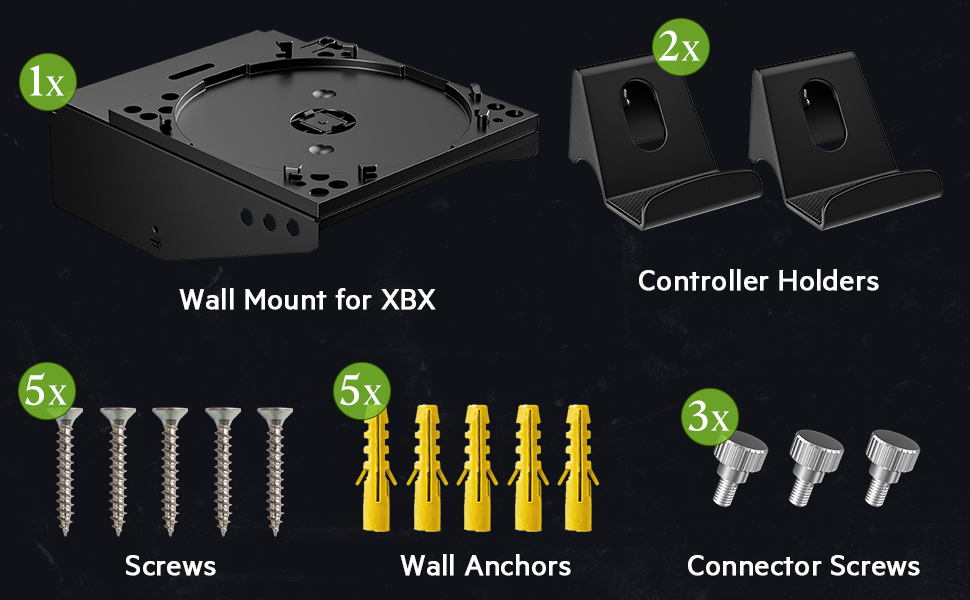 1x

Wall Mount for XBX

2x

Controller Holders

5x

Screws

5x

Wall Anchors

3x

Connector Screws