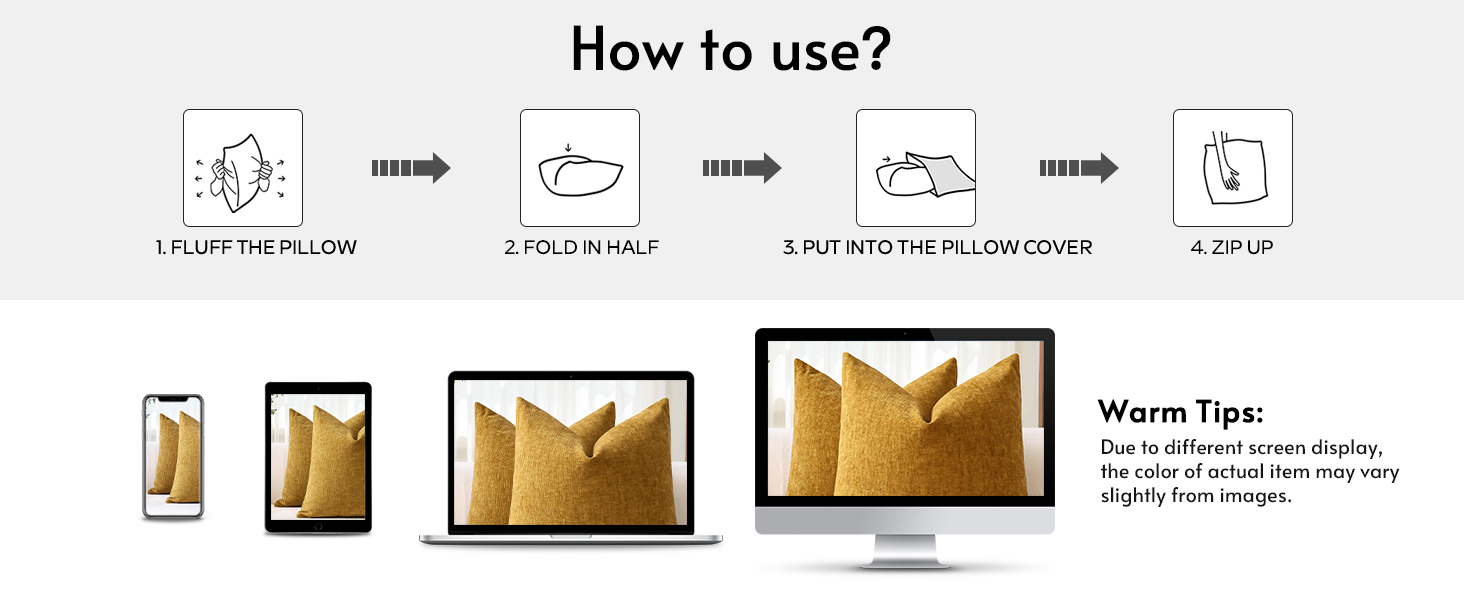 How to use?

1. FLUFF THE PILLOW

2. FOLD IN HALF

3. PUT INTO THE PILLOW COVER

4. ZIP UP

Warm Tips:

Due to different screen display, the color of actual item may vary slightly from images.