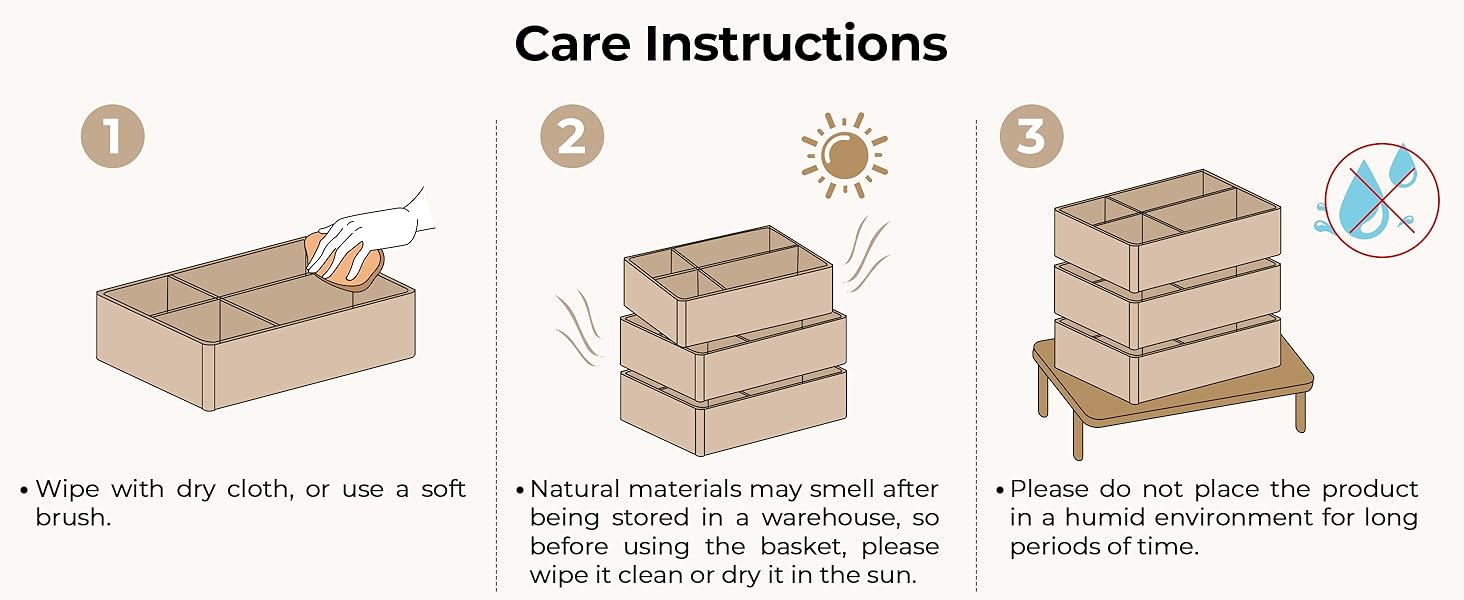 Care Instructions

1

• Wipe with dry cloth, or use a soft brush.

2

• Natural materials may smell after being stored in a warehouse, so before using the basket, please wipe it clean or dry it in the sun.

3

• Please do not place the product in a humid environment for long periods of time.